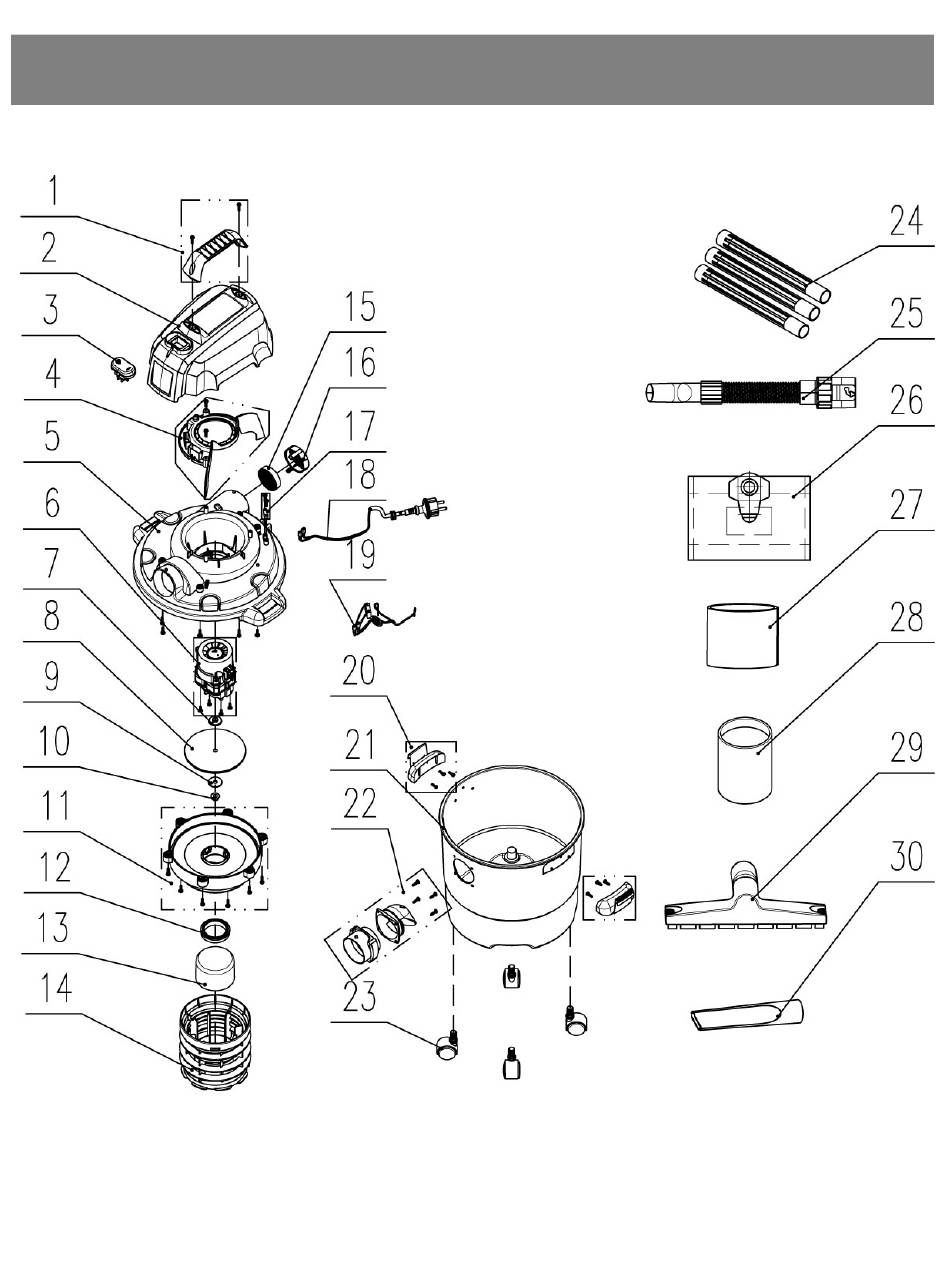 1
2
3
4
5
6
7
8
9
10
11
12
13
14
15
16
17
18
19
20
21
22
23
24
25
26
27
28
29
30