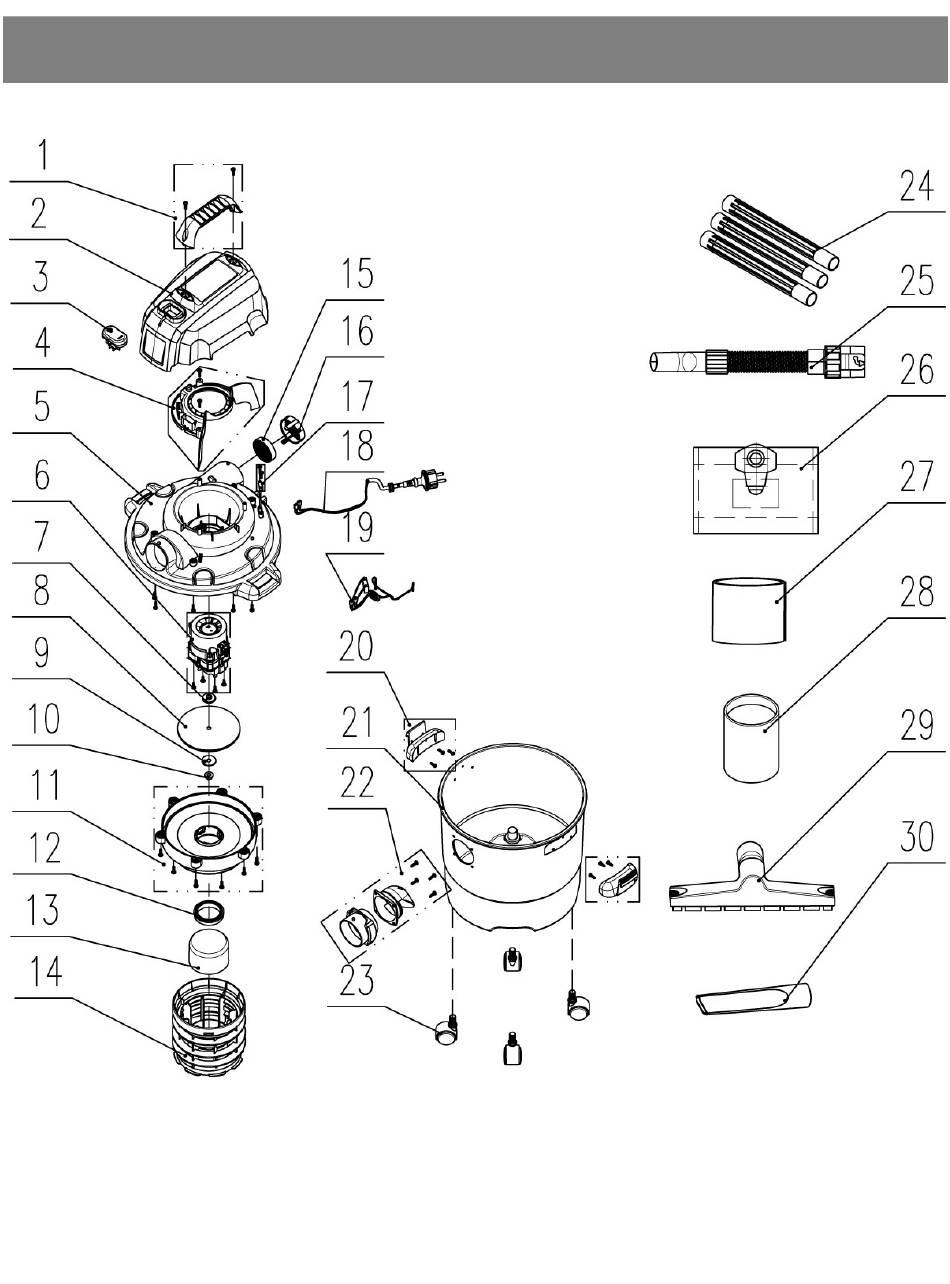 1
2
3
4
5
6
7
8
9
10
11
12
13
14
15
16
17
18
19
20
21
22
23
24
25
26
27
28
29
30