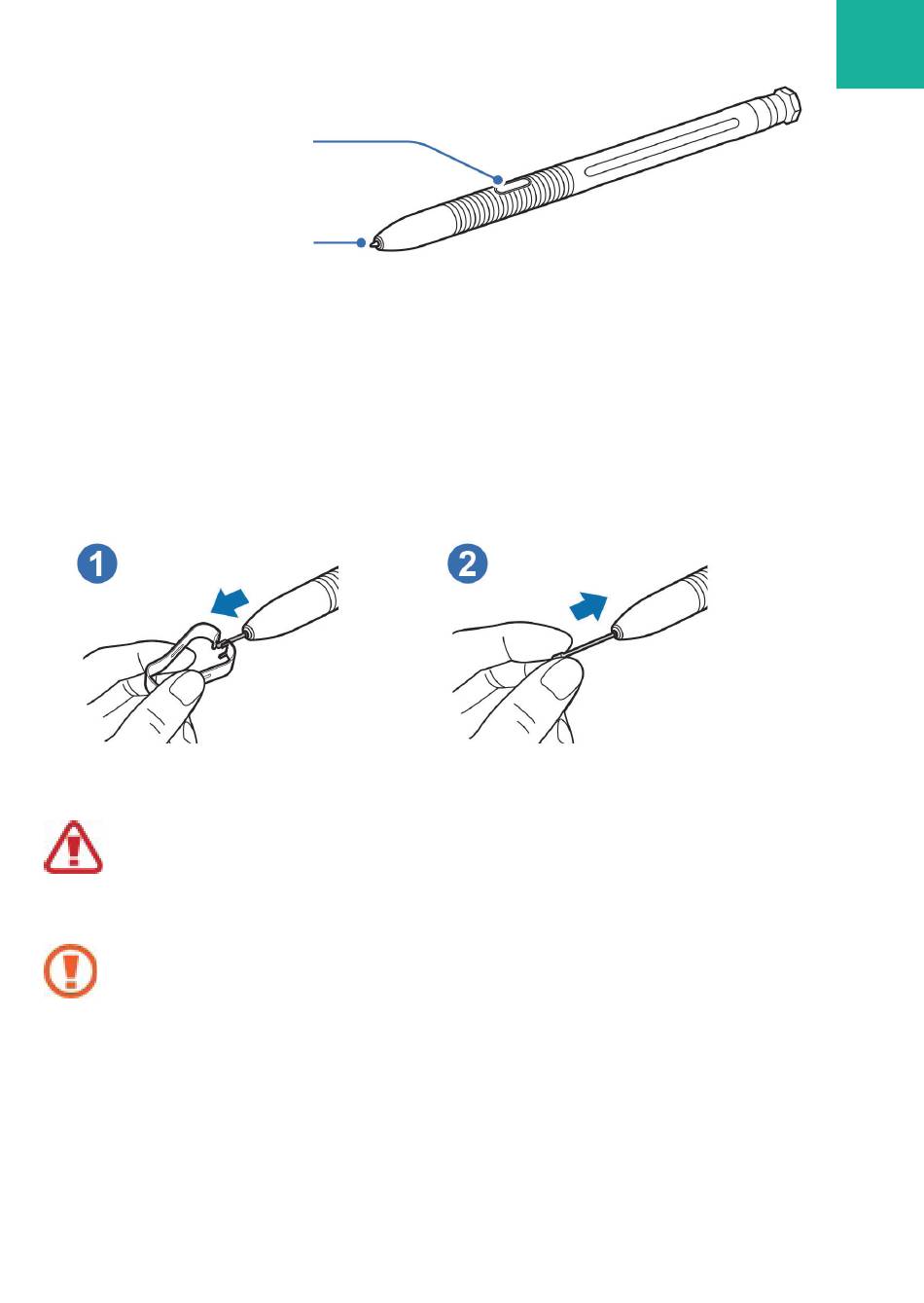 1

2