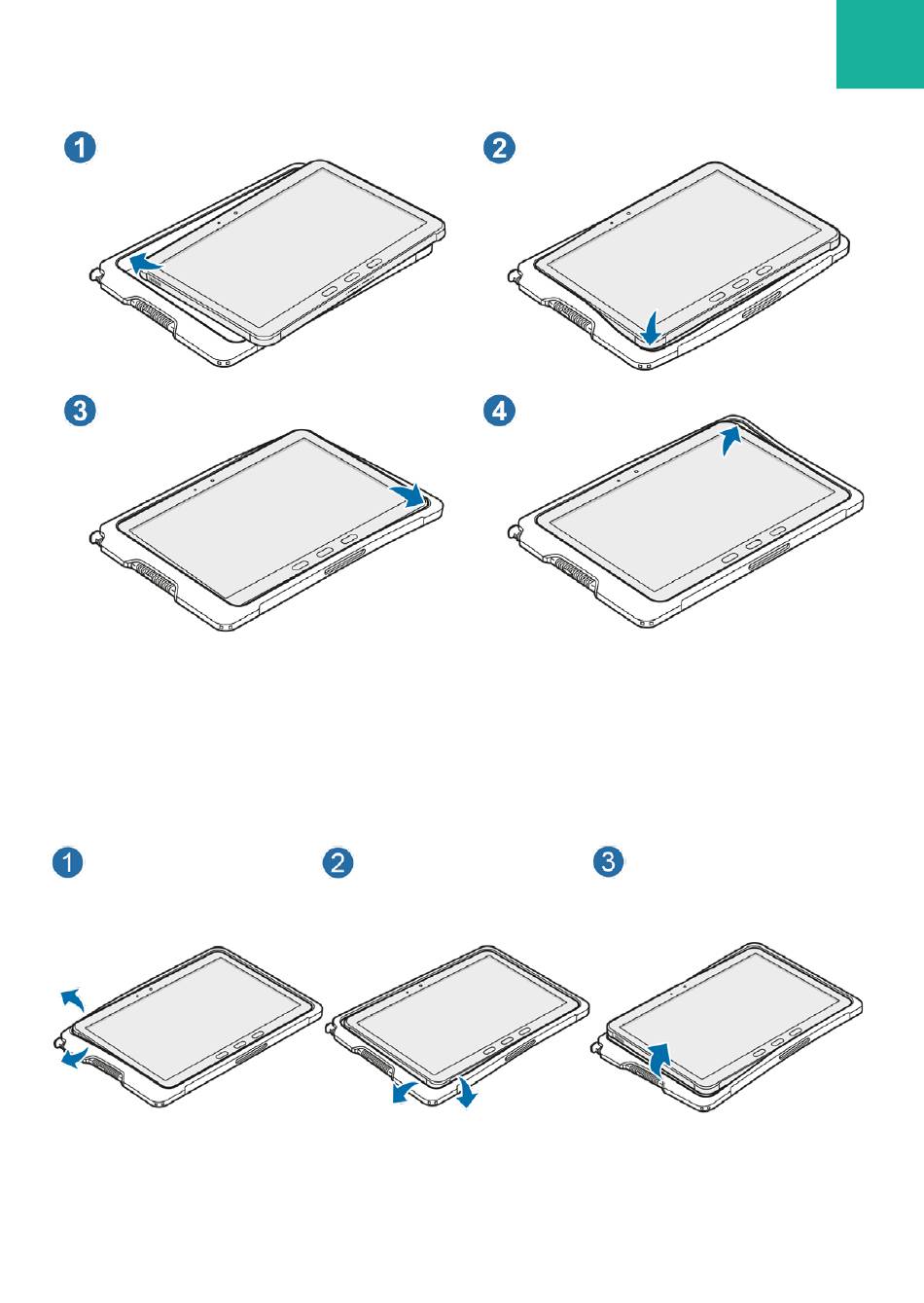 1

2

3

4

1

2

3