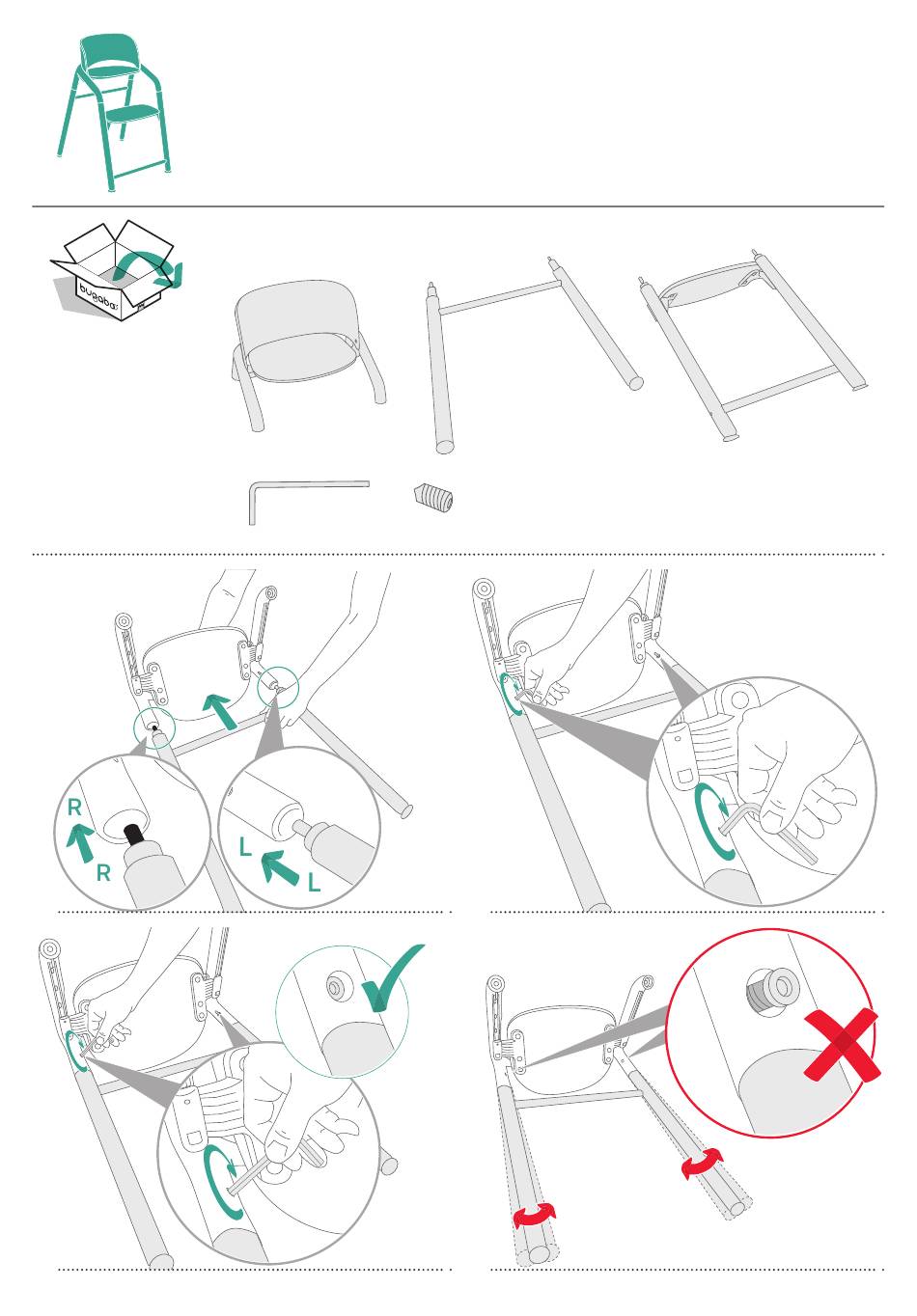 bugaboo

R
R
L
L