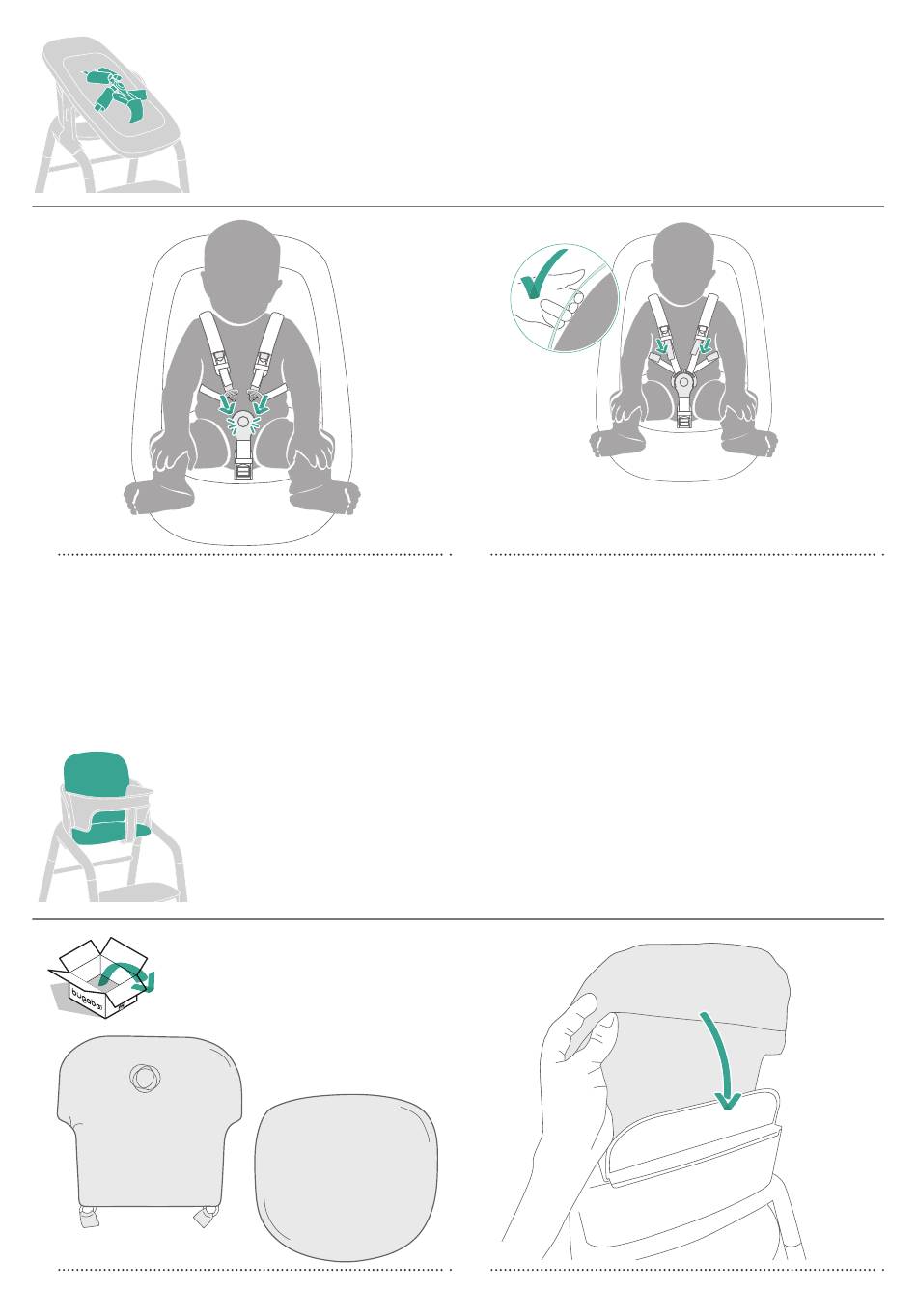 bugaboo