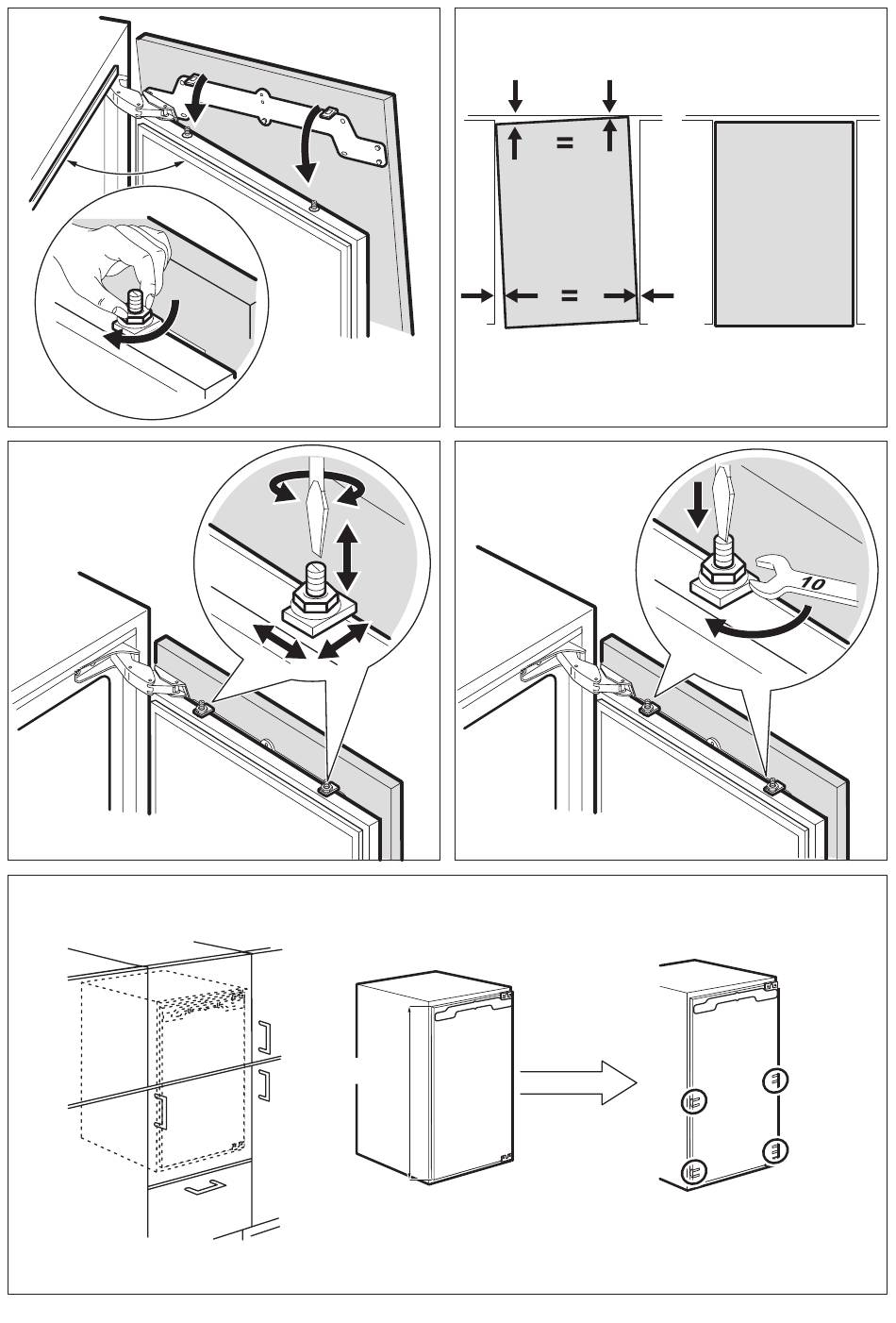 =

=

10