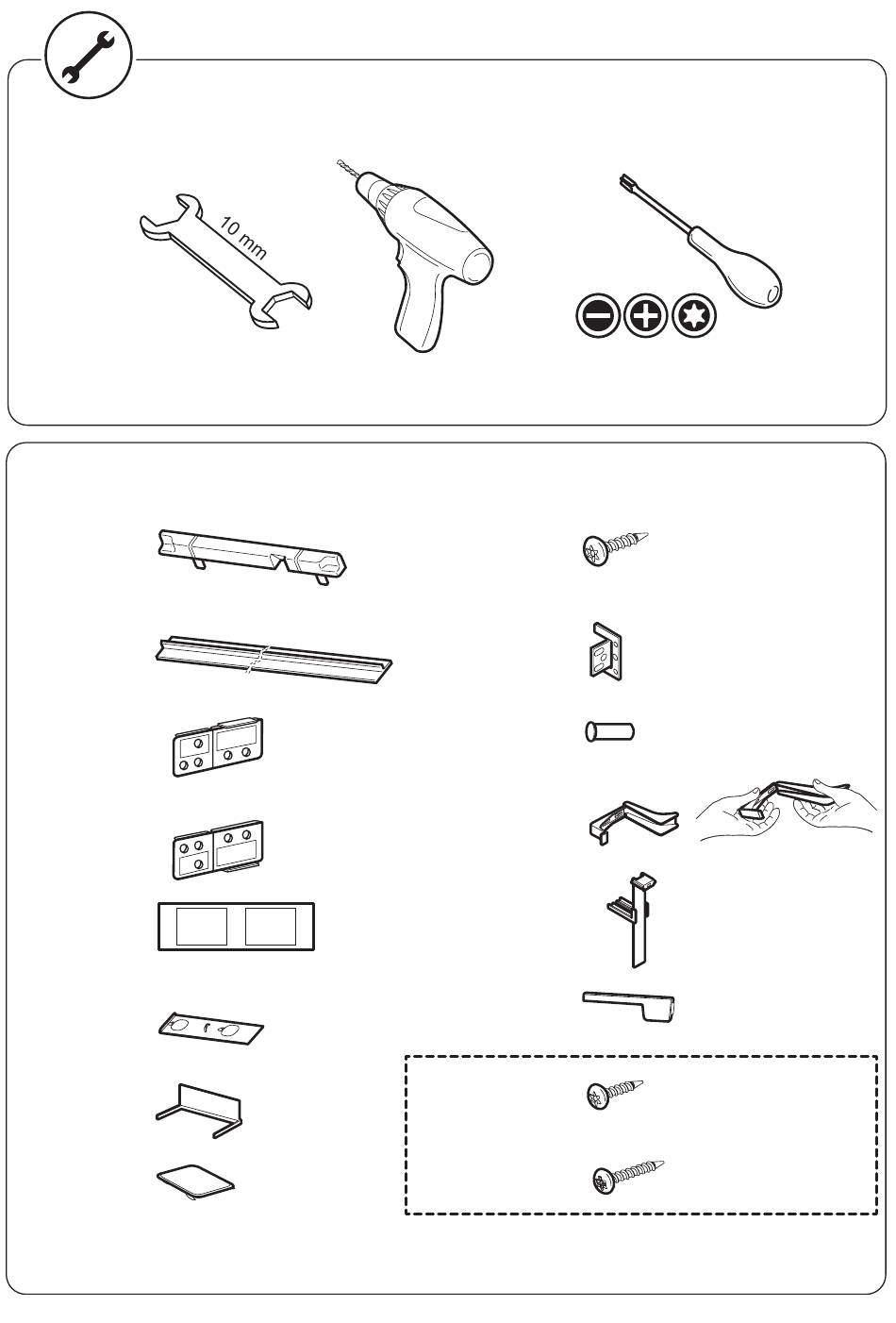 10 mm