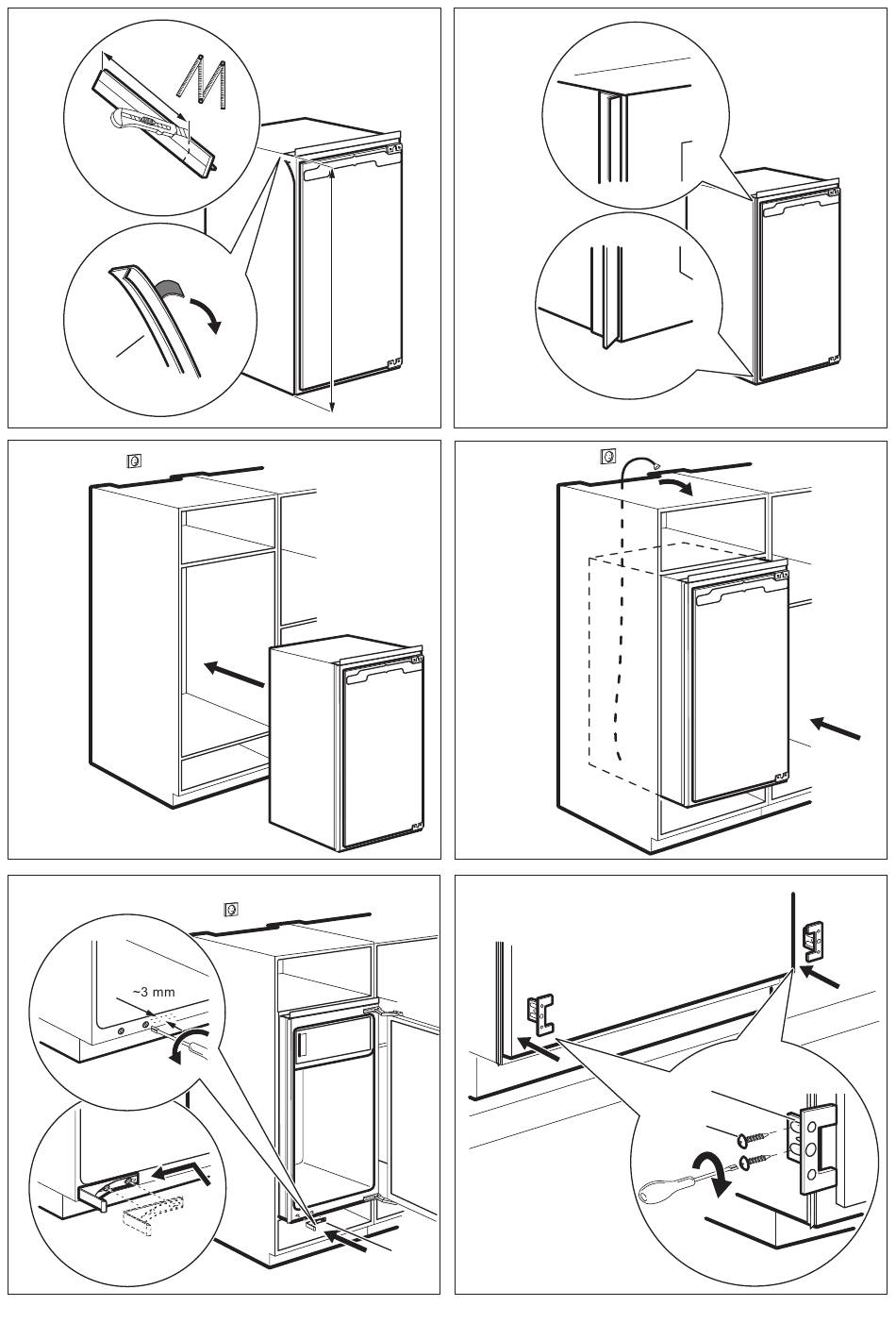 ~3 mm