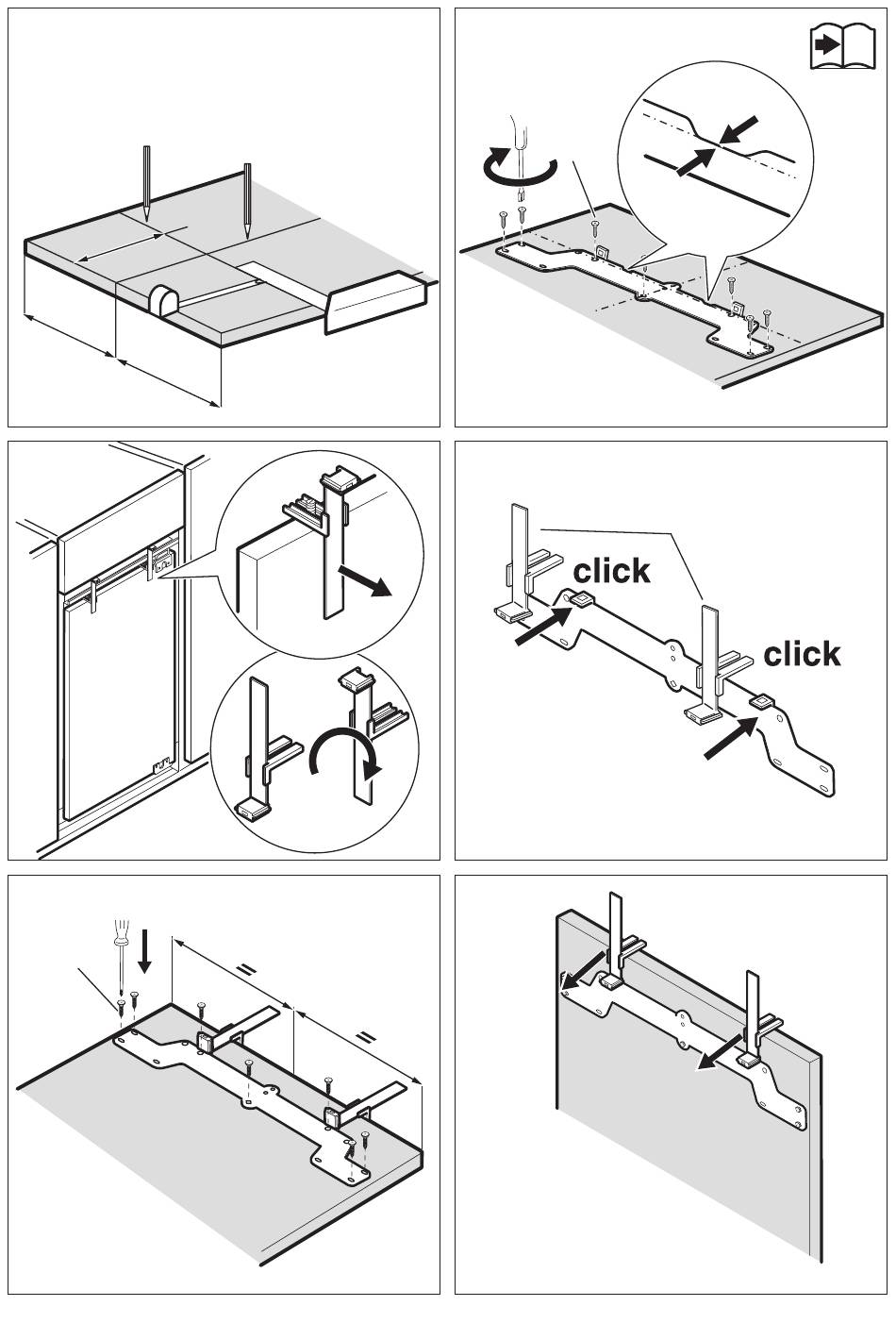 click

click

=

=