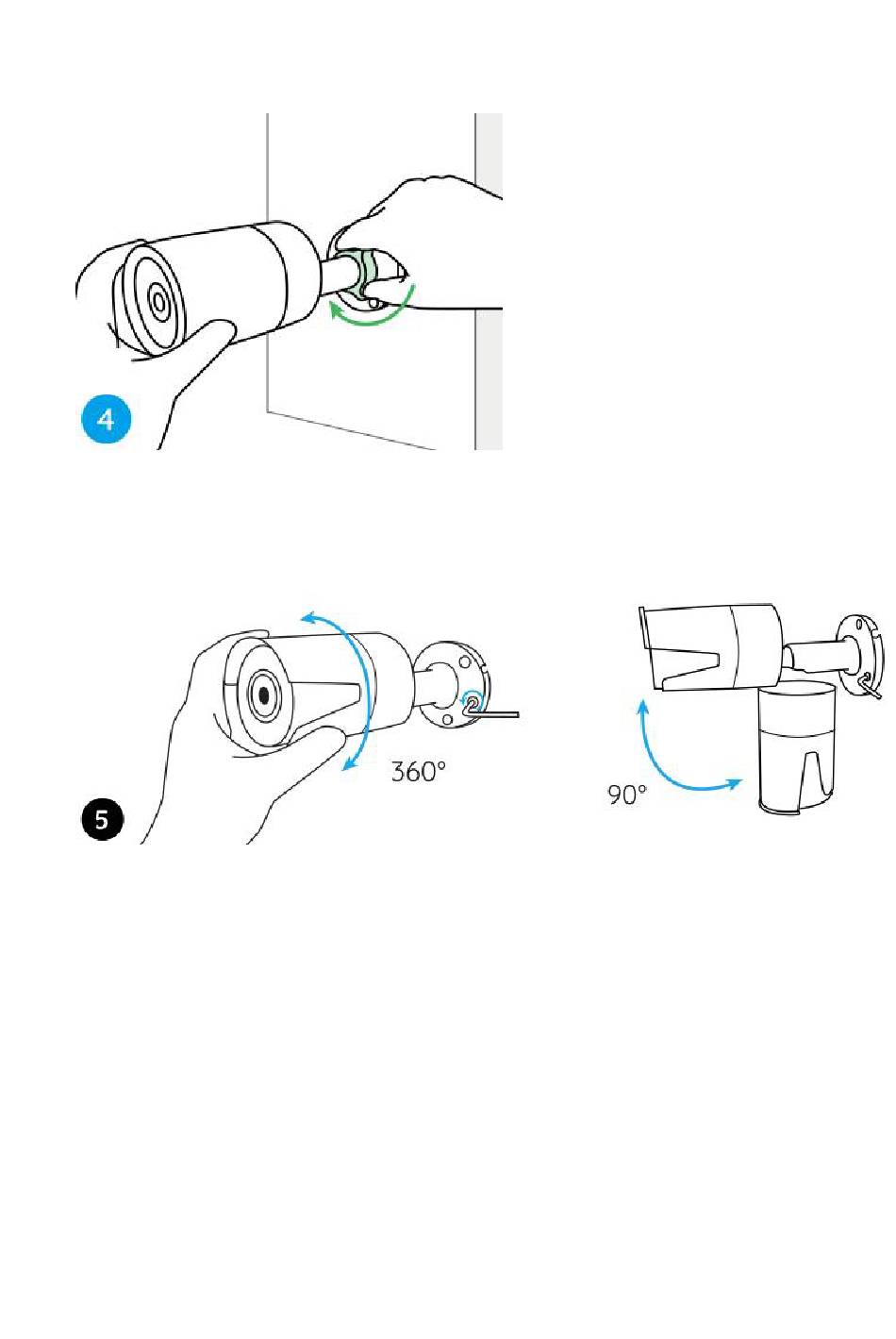 4

5

360°

90°