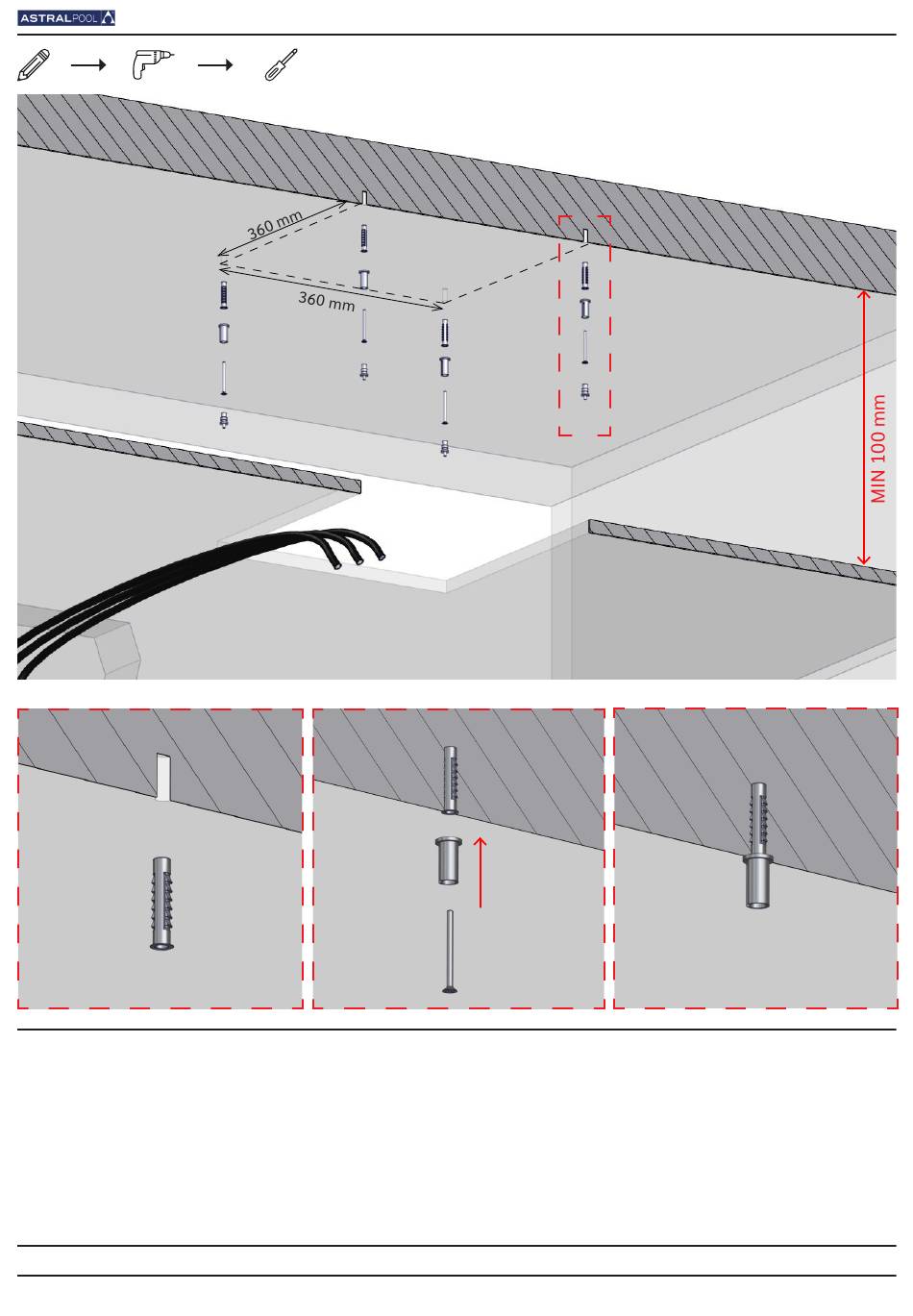 ASTRALPOOL

360 mm

360 mm

MIN 100 mm