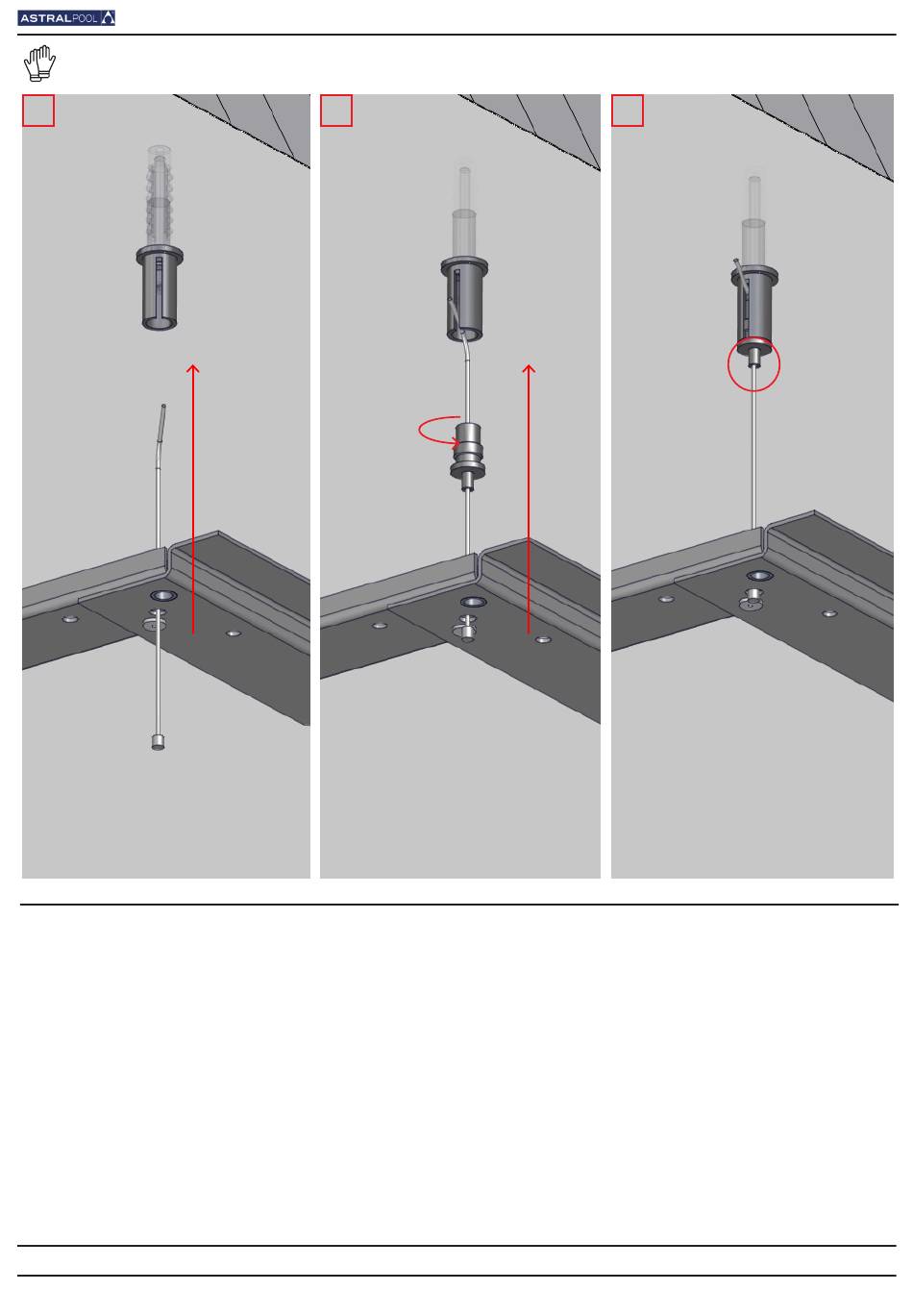 ASTRALPOOL