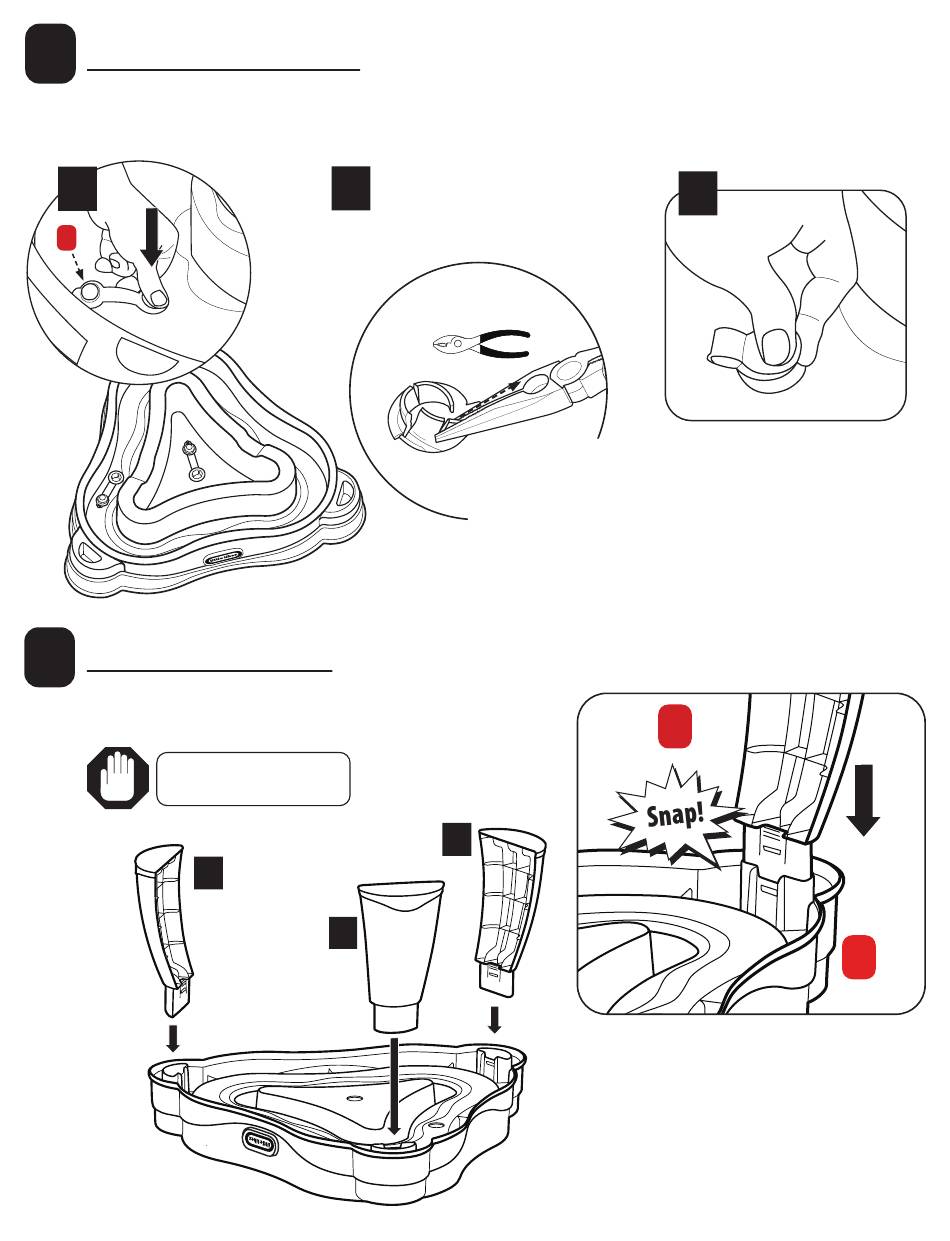 Snap!