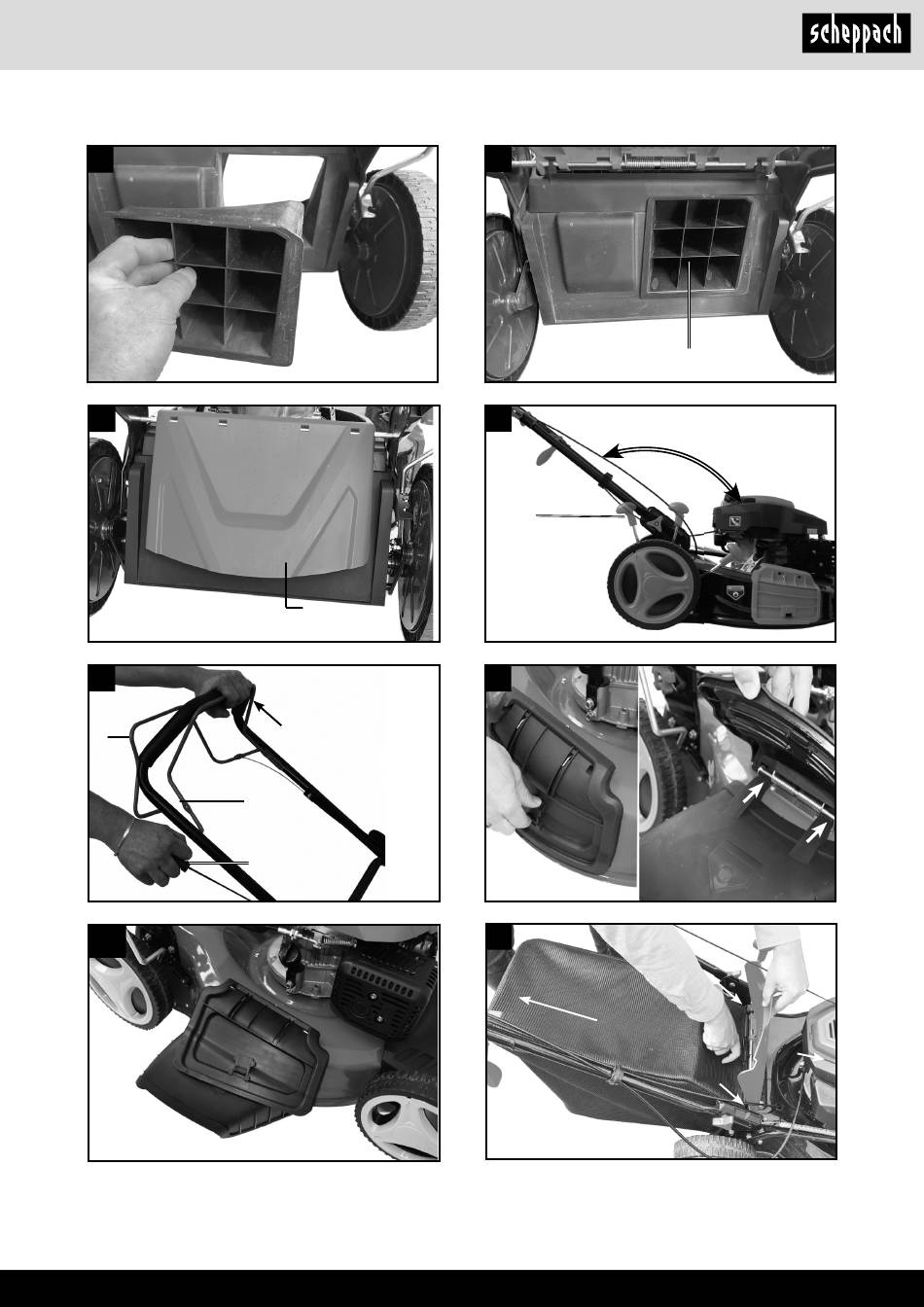 scheppach