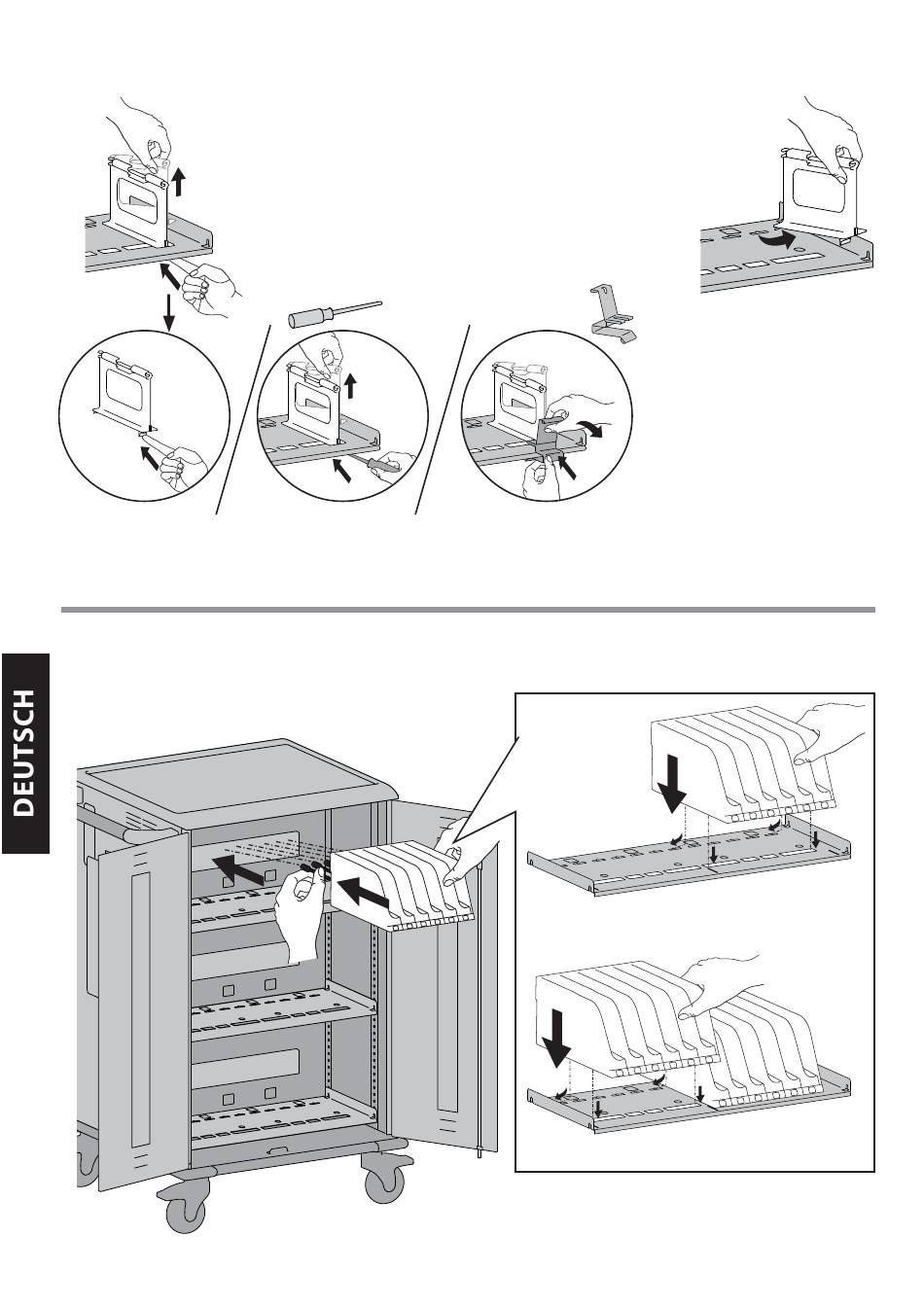 DEUTSCH