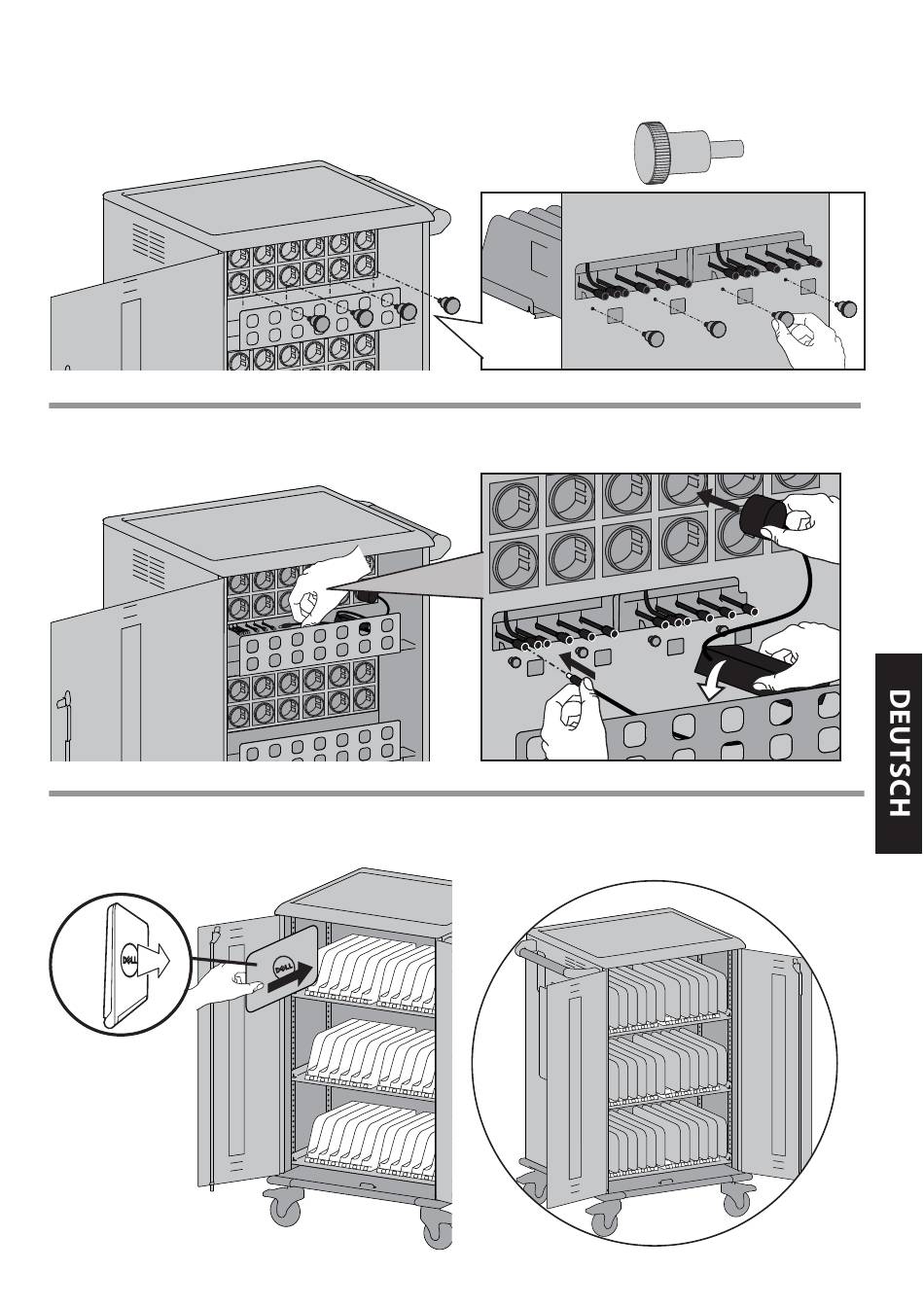 DEUTSCH

DELL

DELL