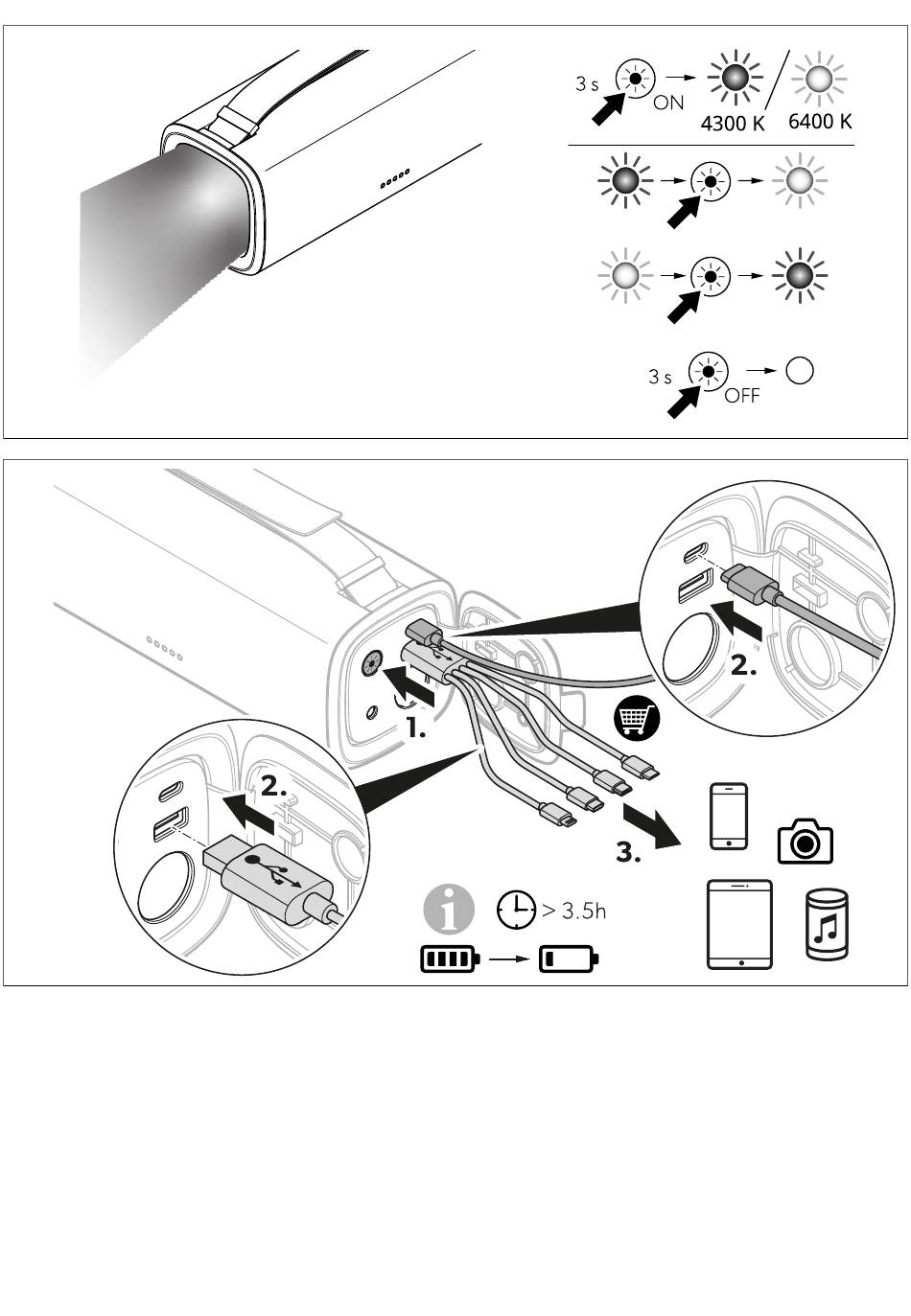 3 s
ON
4300 K
6400 K

3 s
OFF

2.
1.
2.
3.
> 3.5h