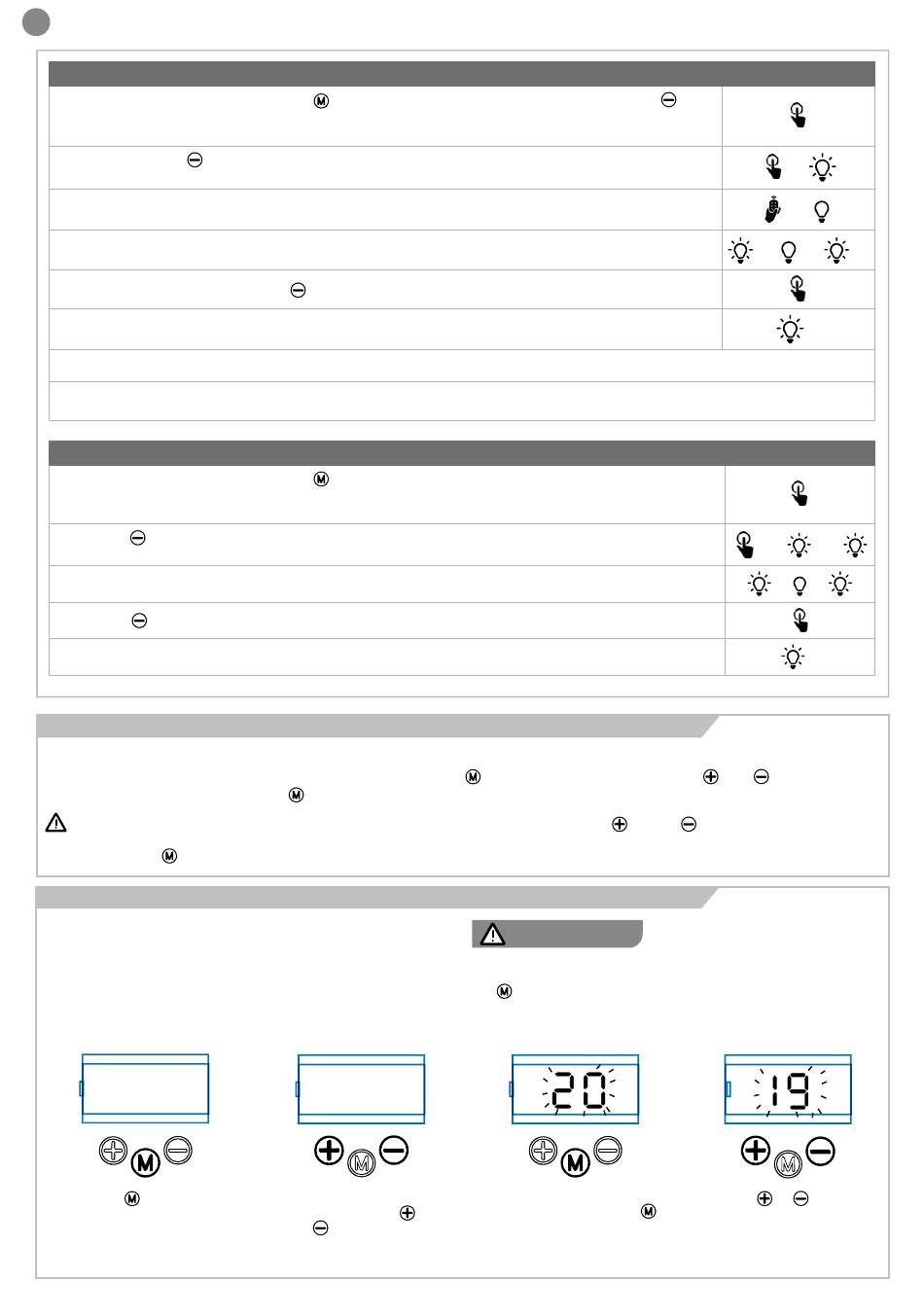 20

19