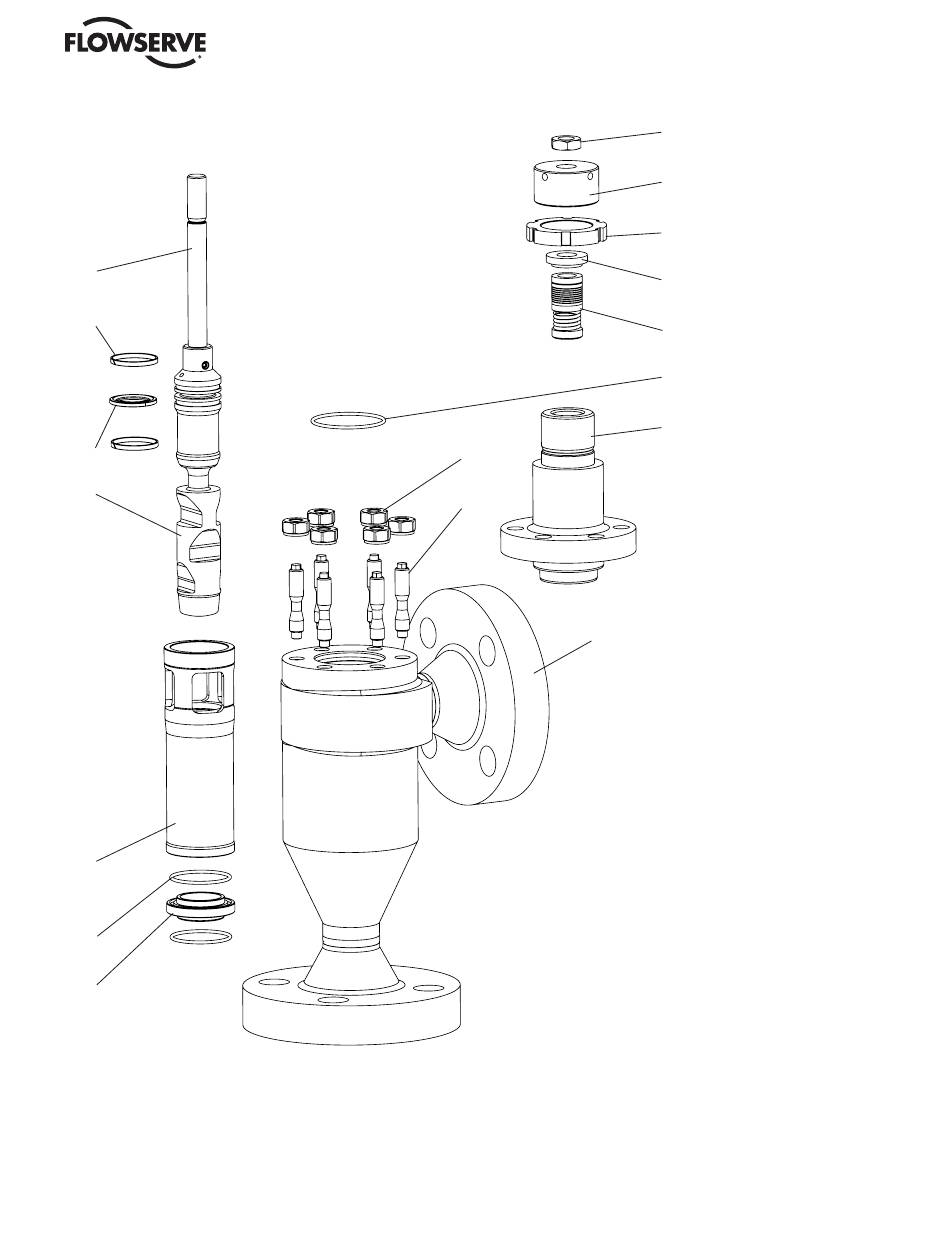 FLOWSERVE