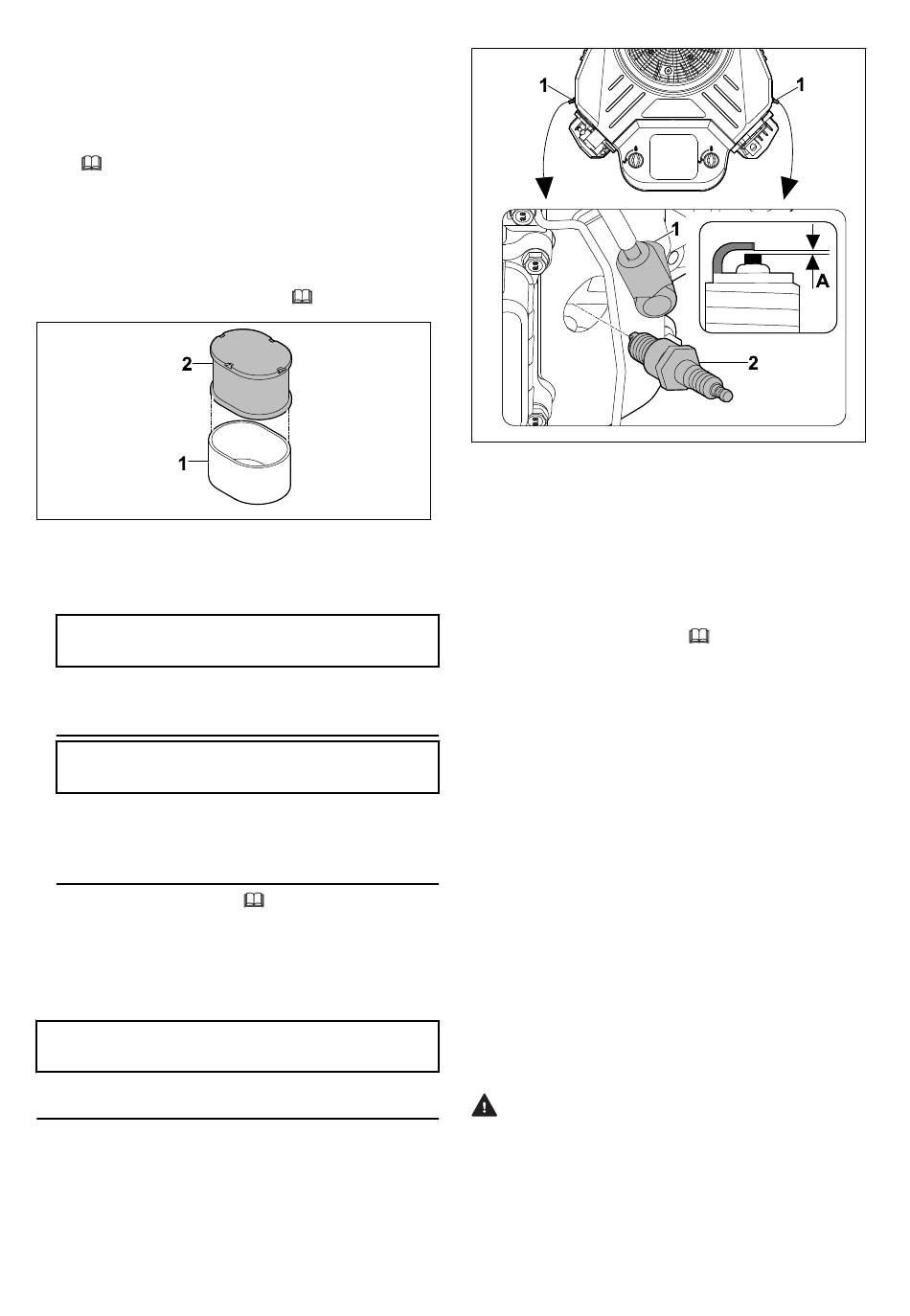 2

1

1

1

1

A

2