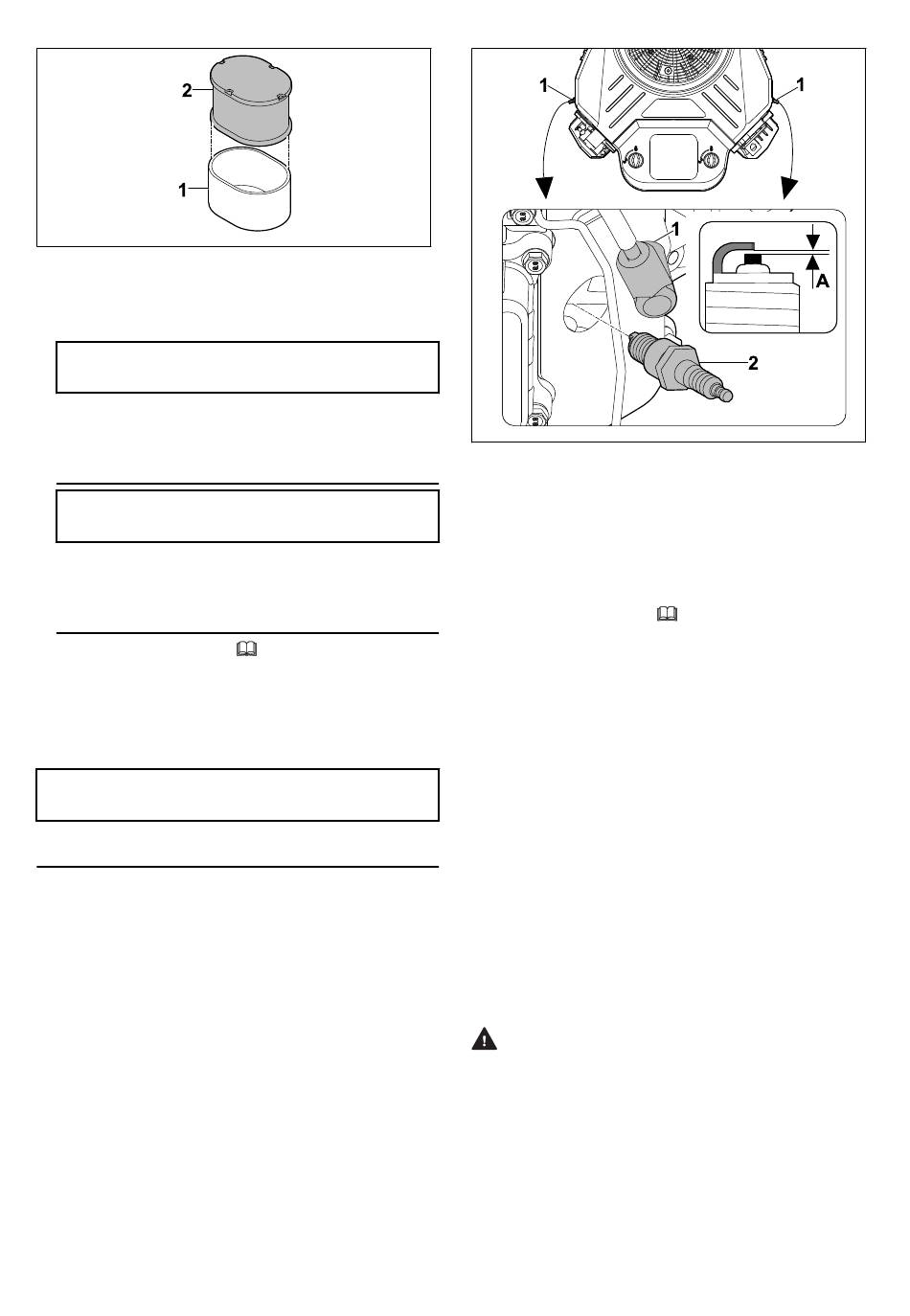 2
1

1
1
1
A
2