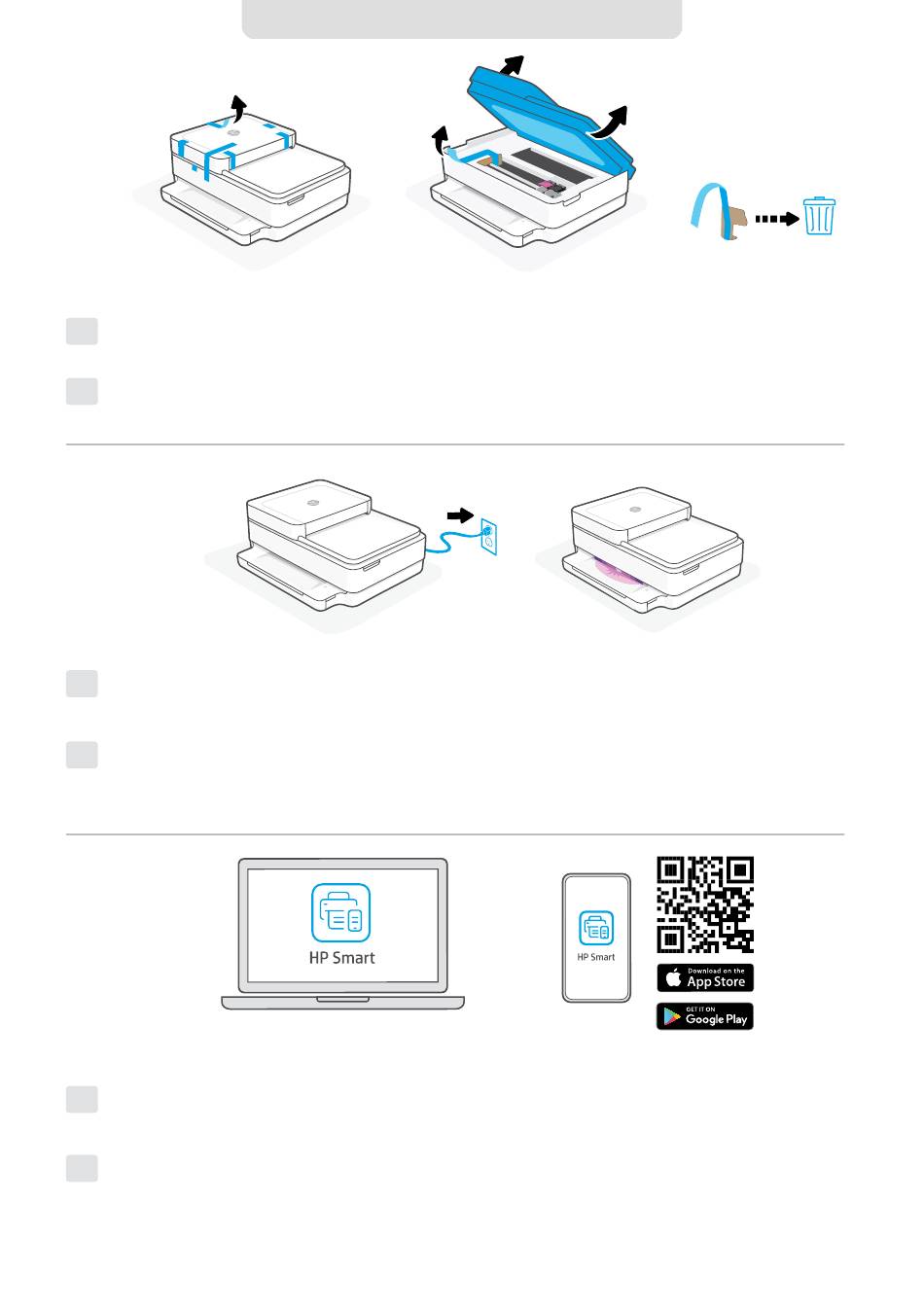 HP Smart

HP Smart

Download on the App Store

GET IT ON Google Play