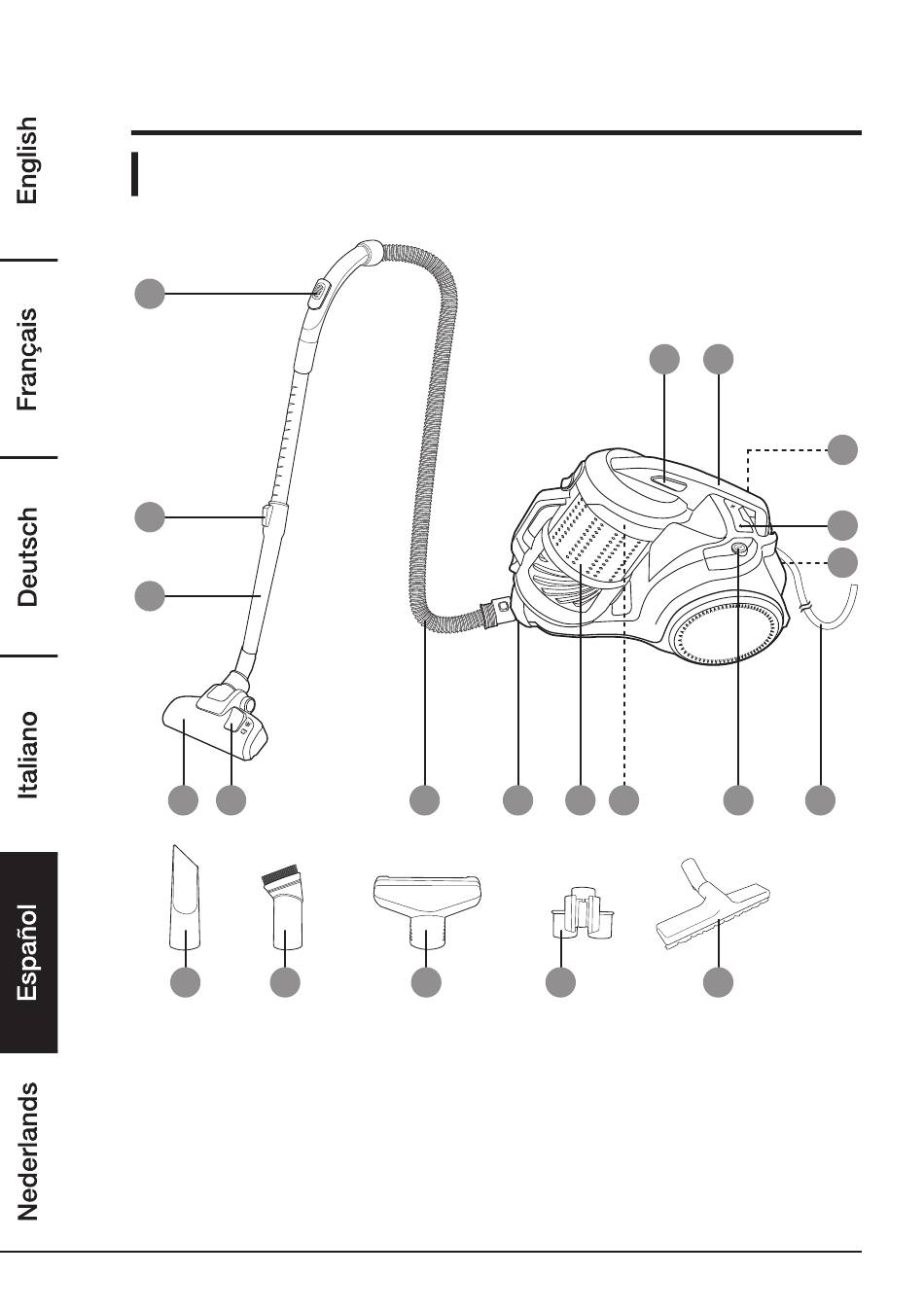 English

Français

Deutsch

Italiano

Español

Nederlands