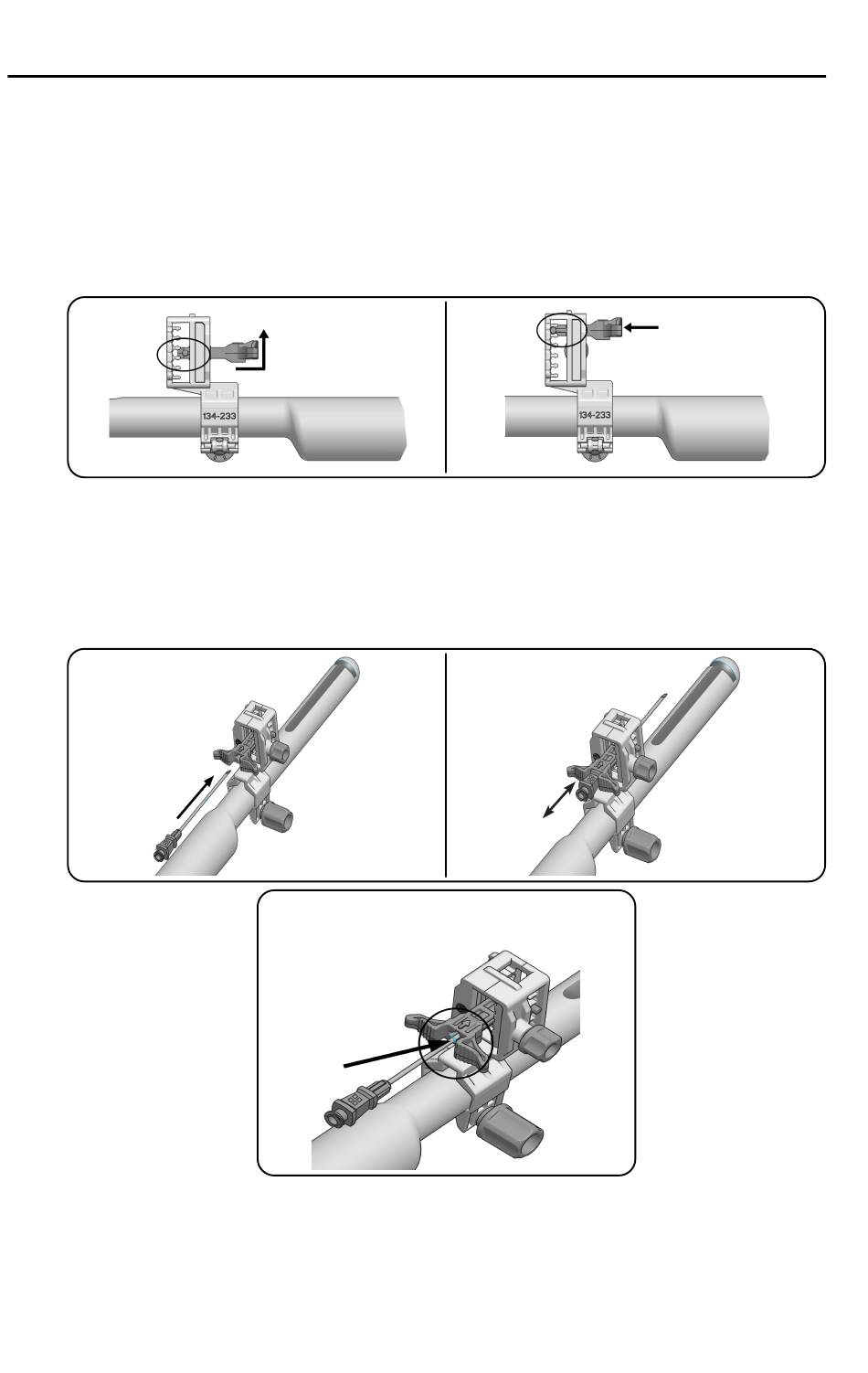 134-233

134-233