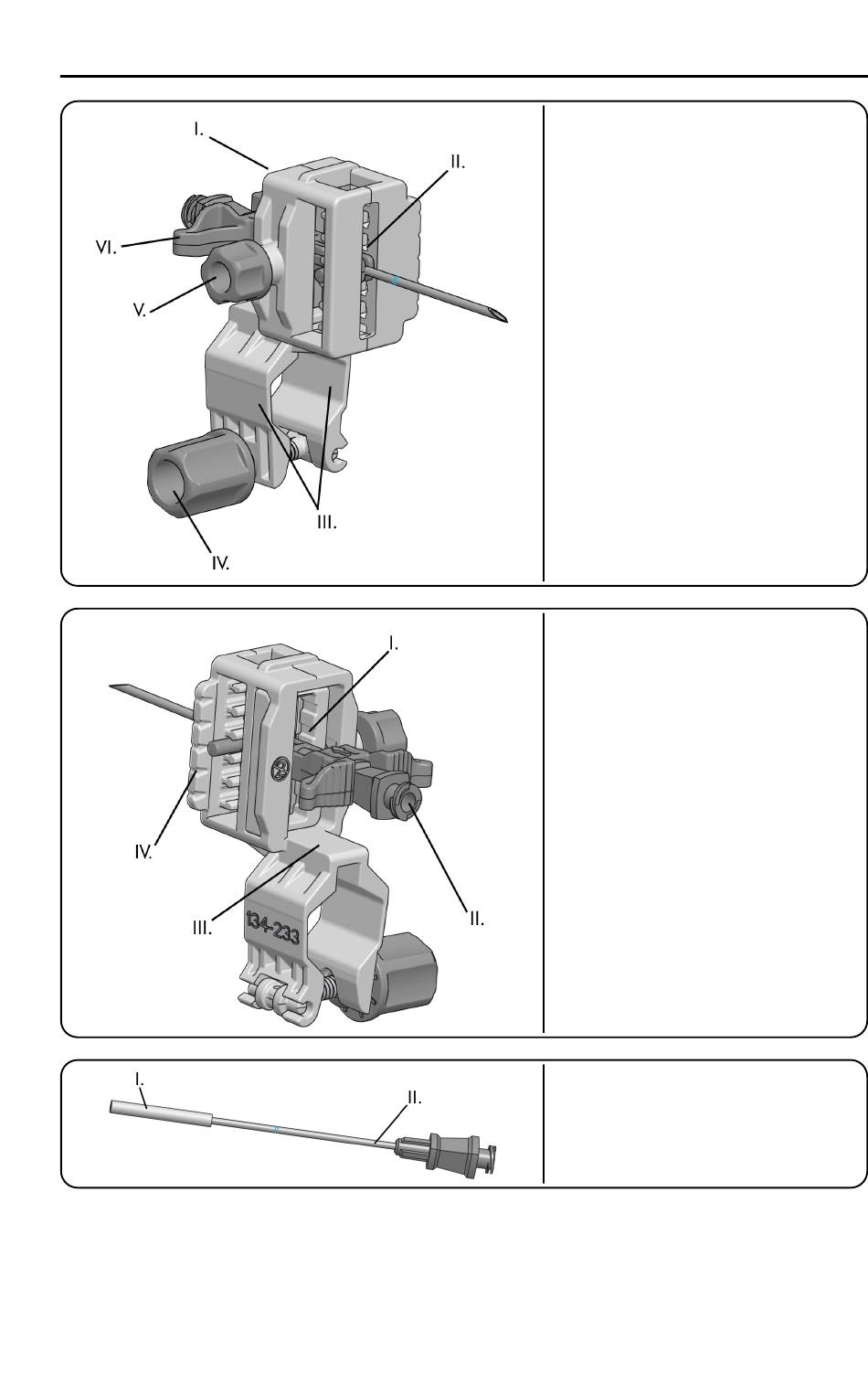 I.
II.
VI.
V.
III.
IV.

I.
IV.
III.
II.
134-233

I.
II.