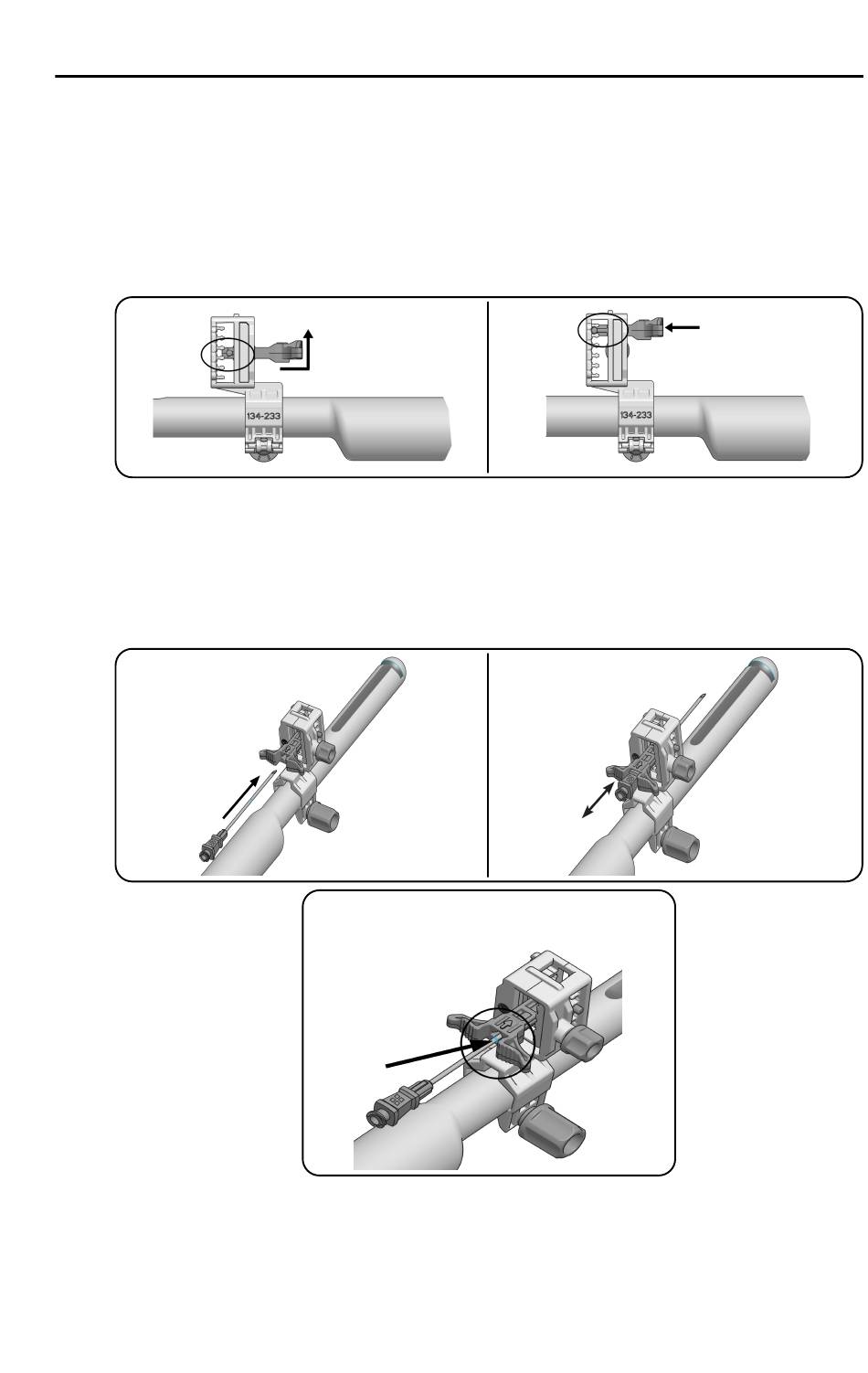 134-233

134-233