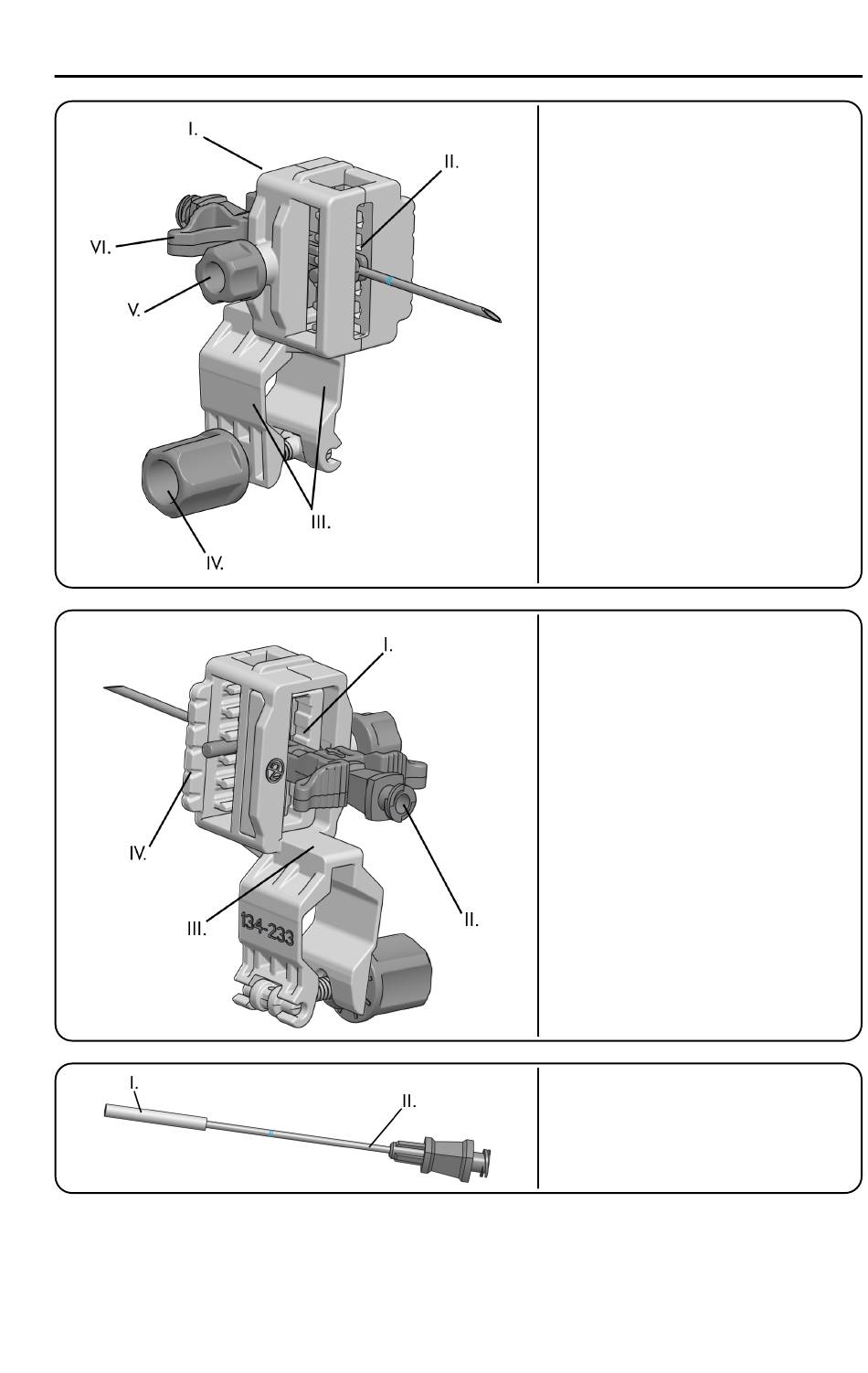 I.

II.

VI.

V.

III.

IV.

I.

IV.

III.

II.

134-233

I.

II.