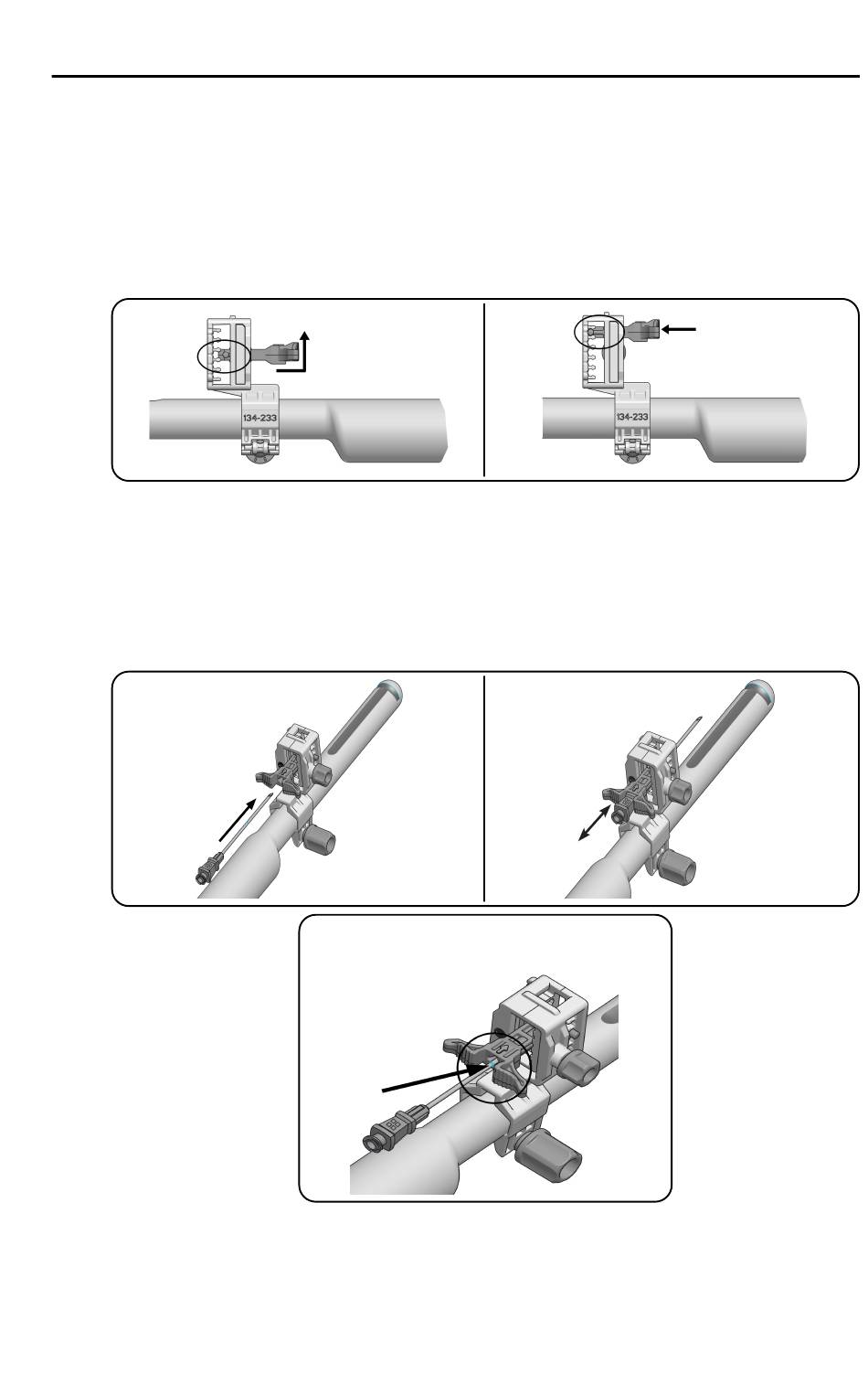 134-233

134-233