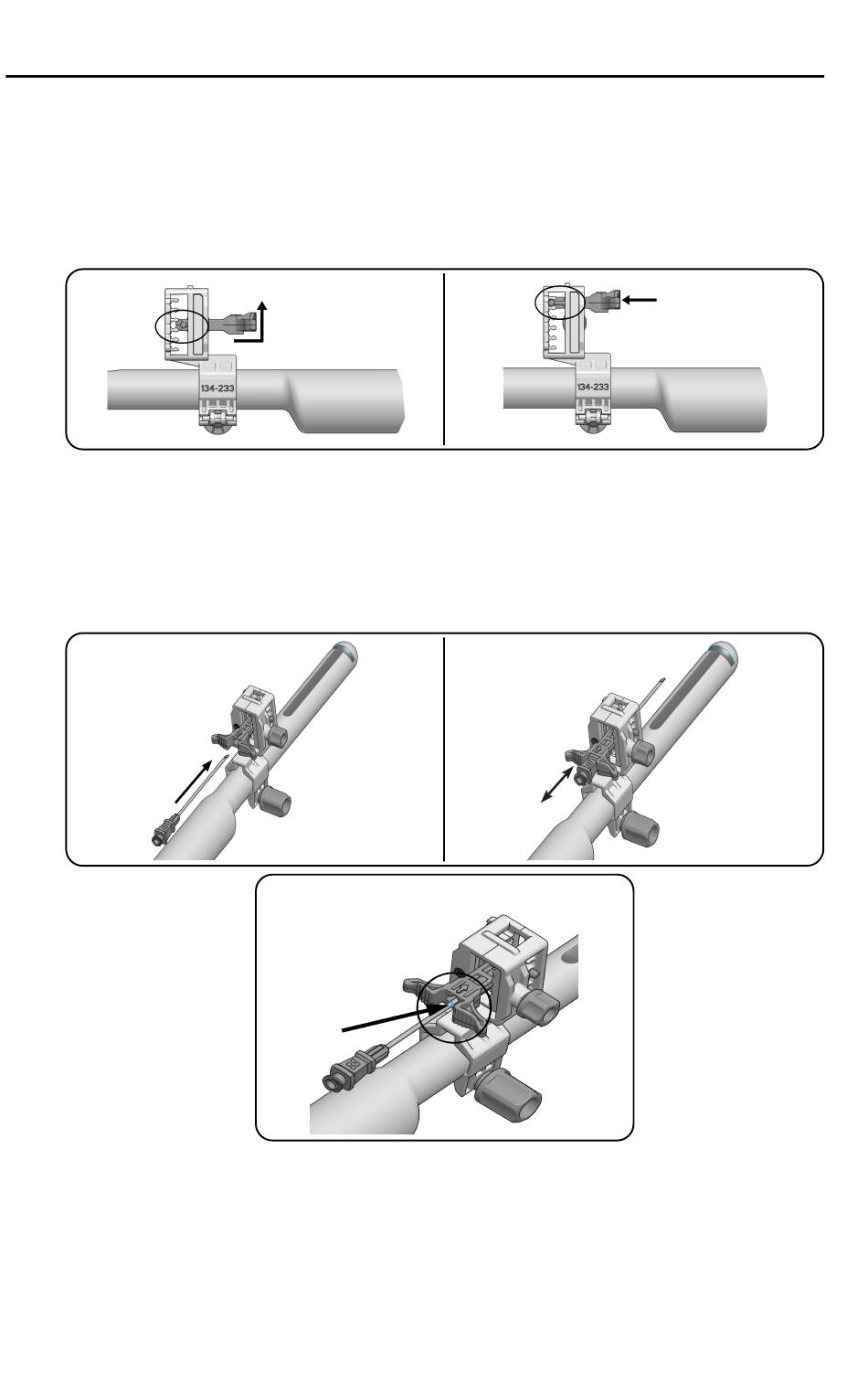 134-233

134-233