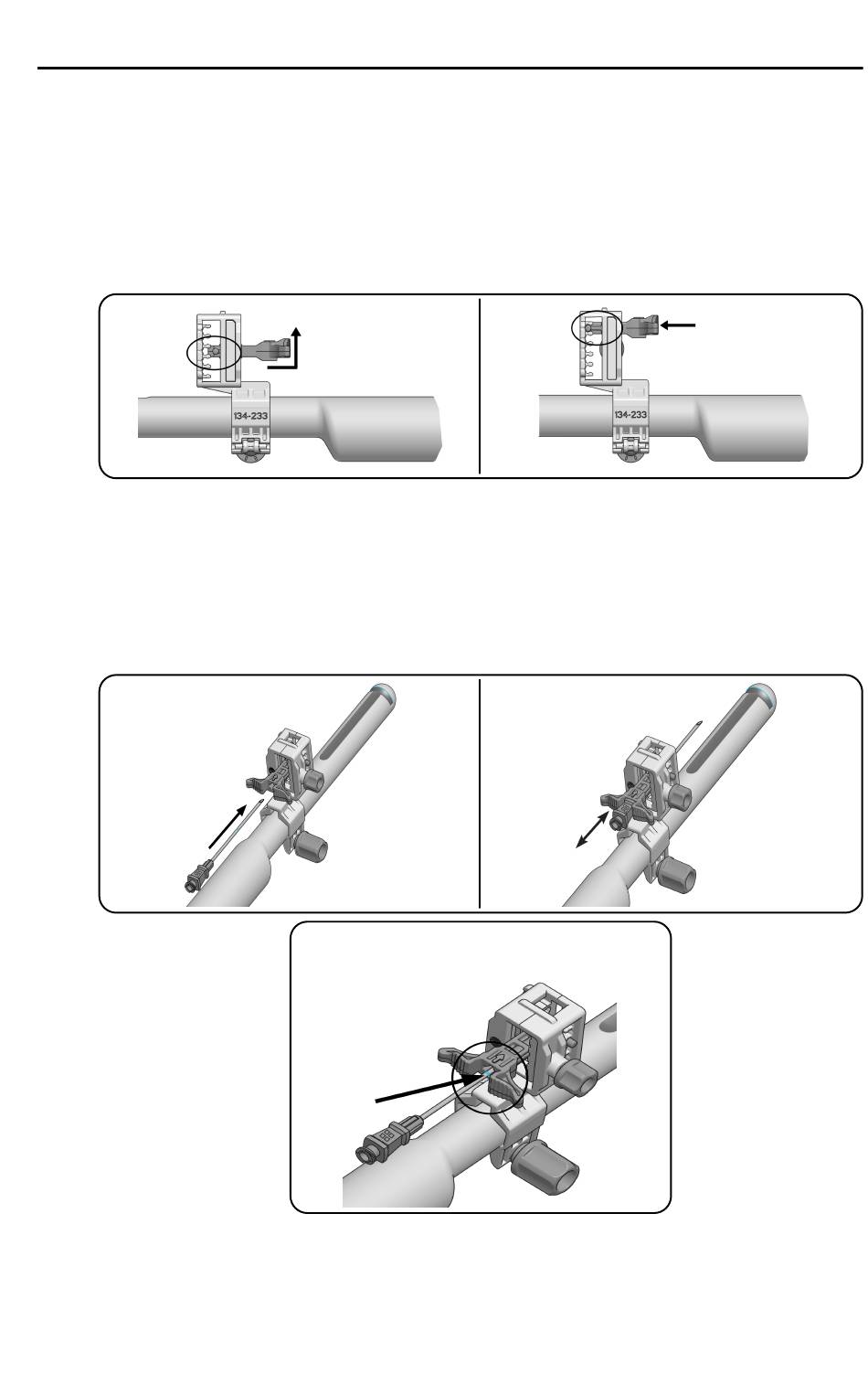 134-233

134-233