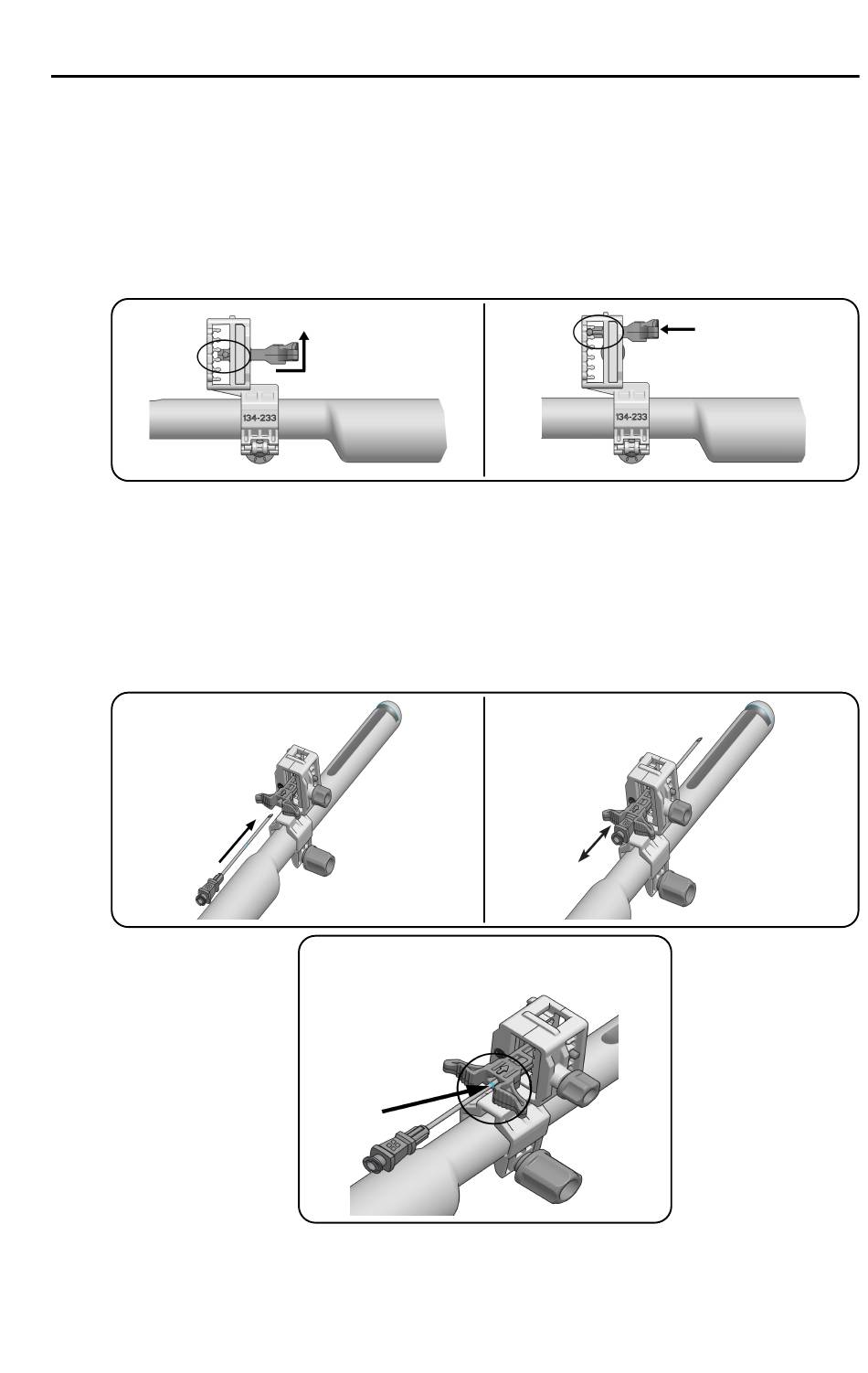 134-233

134-233