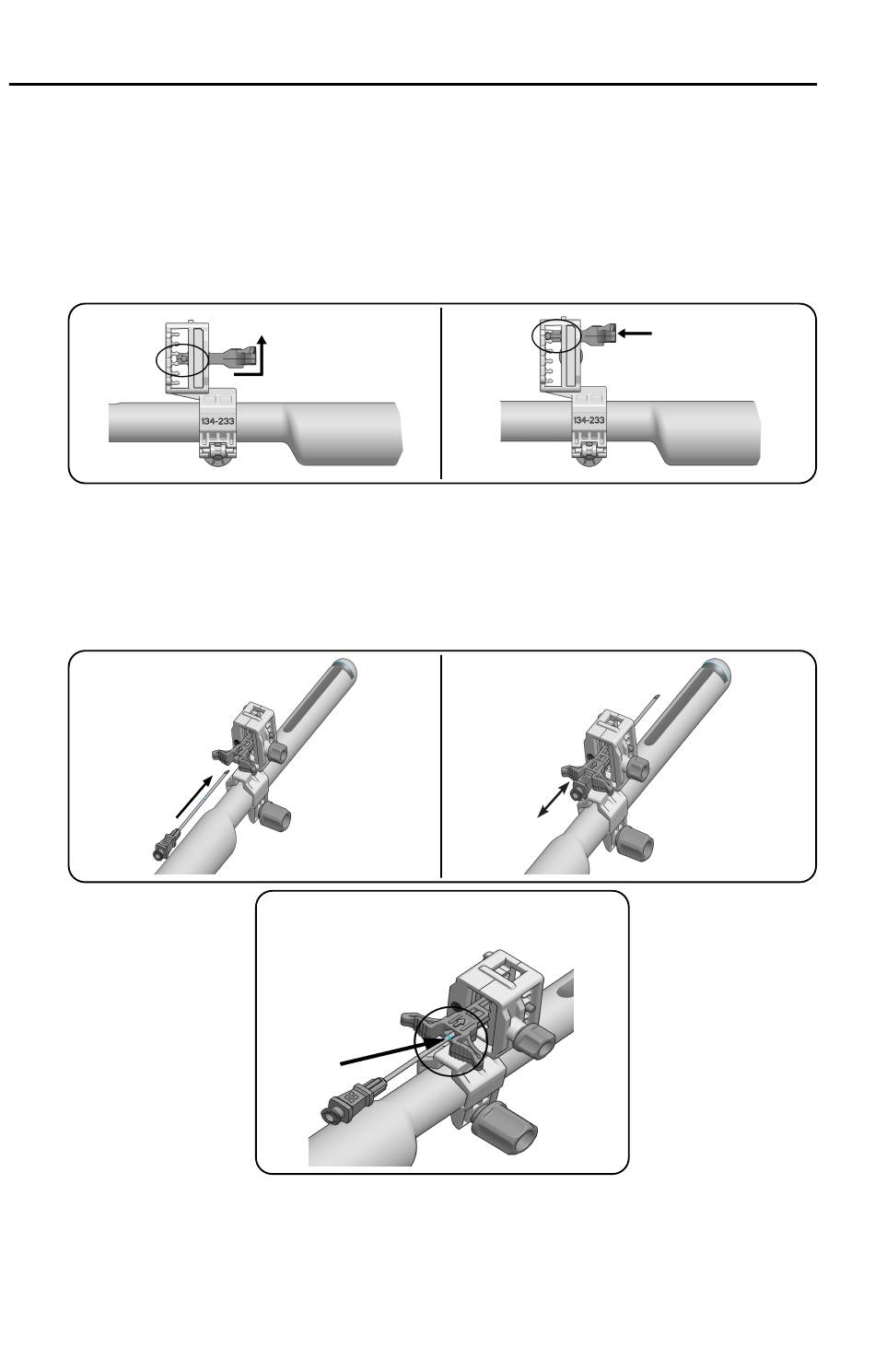 134-233

134-233