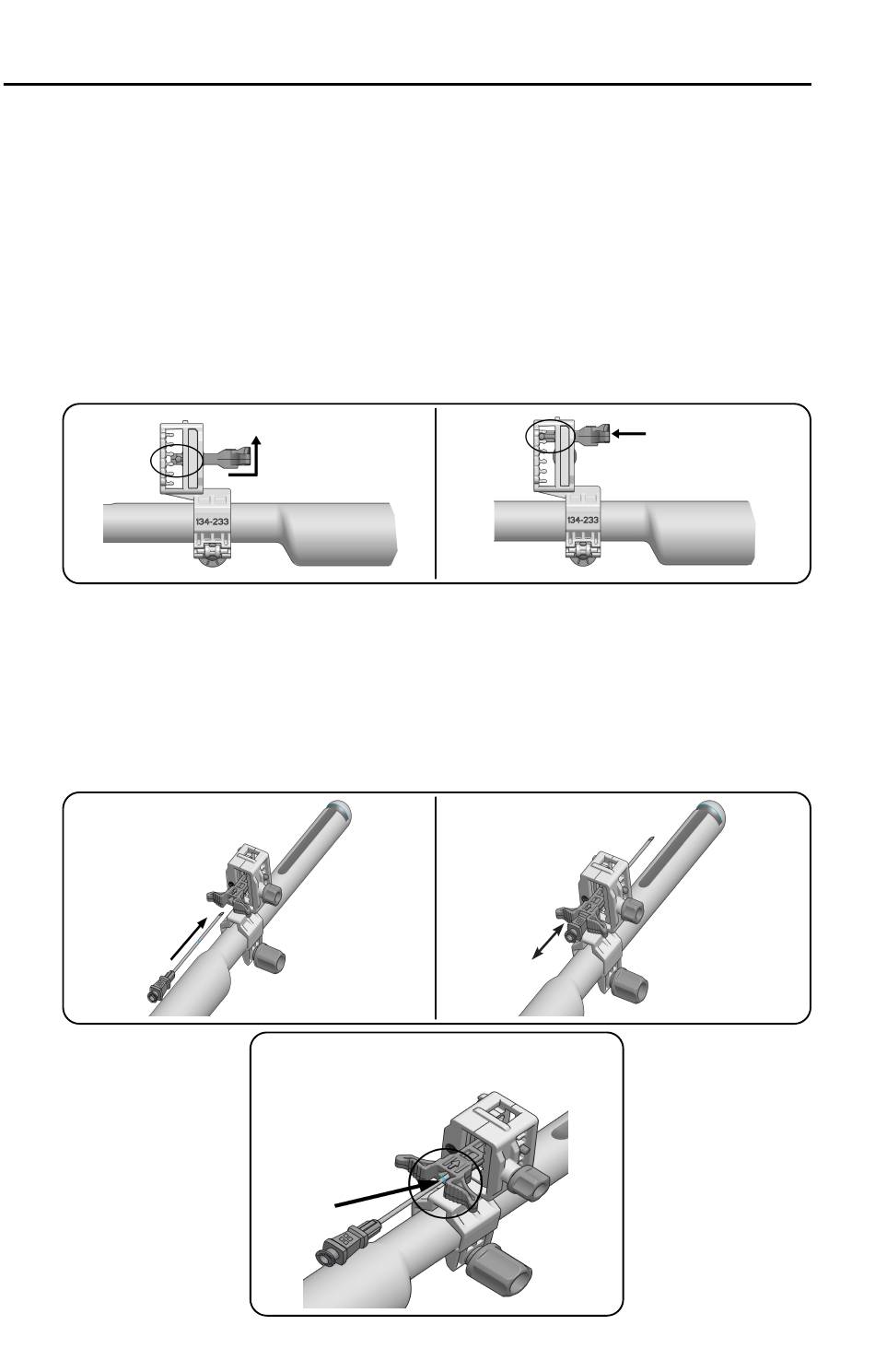 134-233

134-233