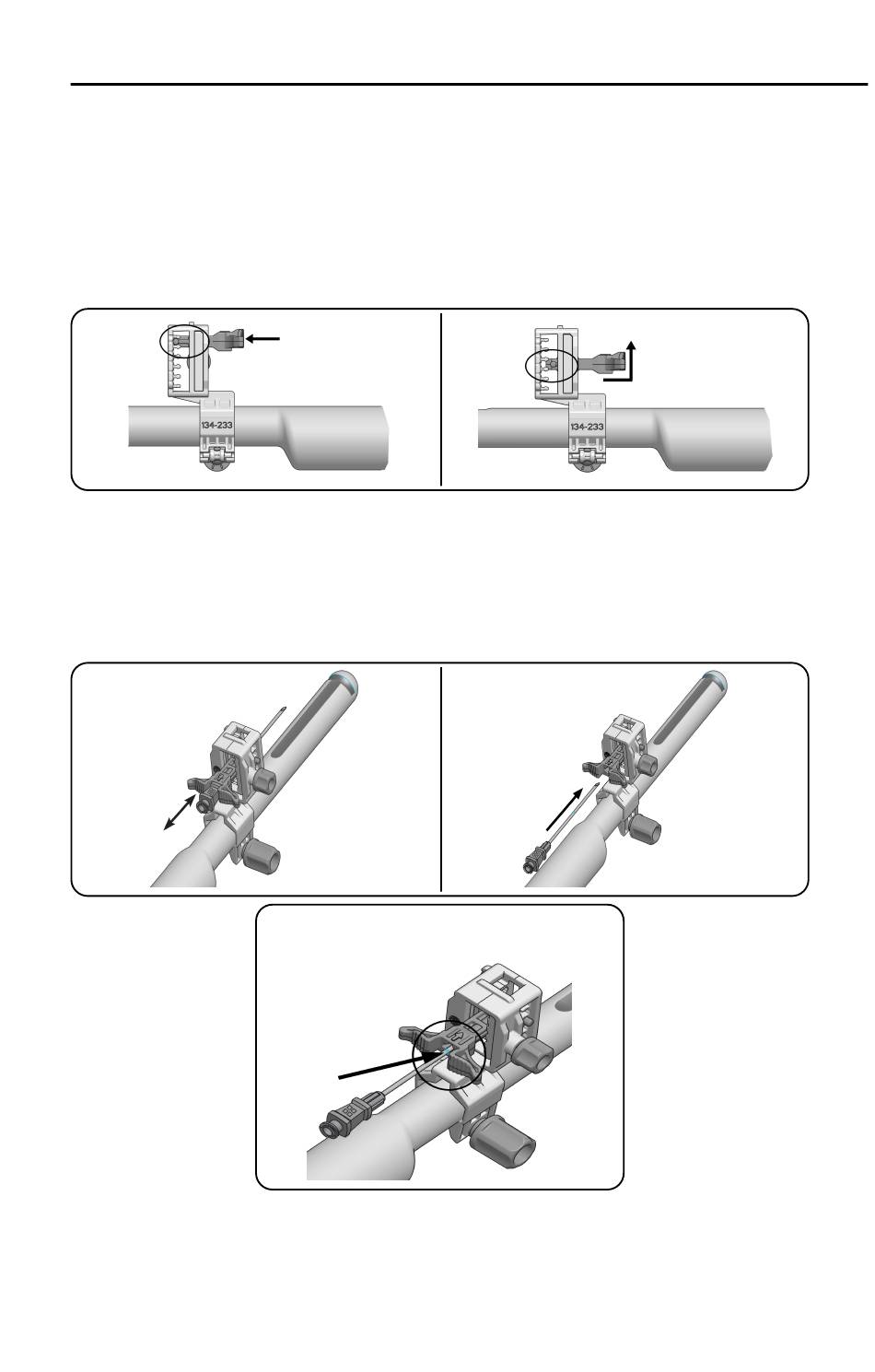 134-233

134-233