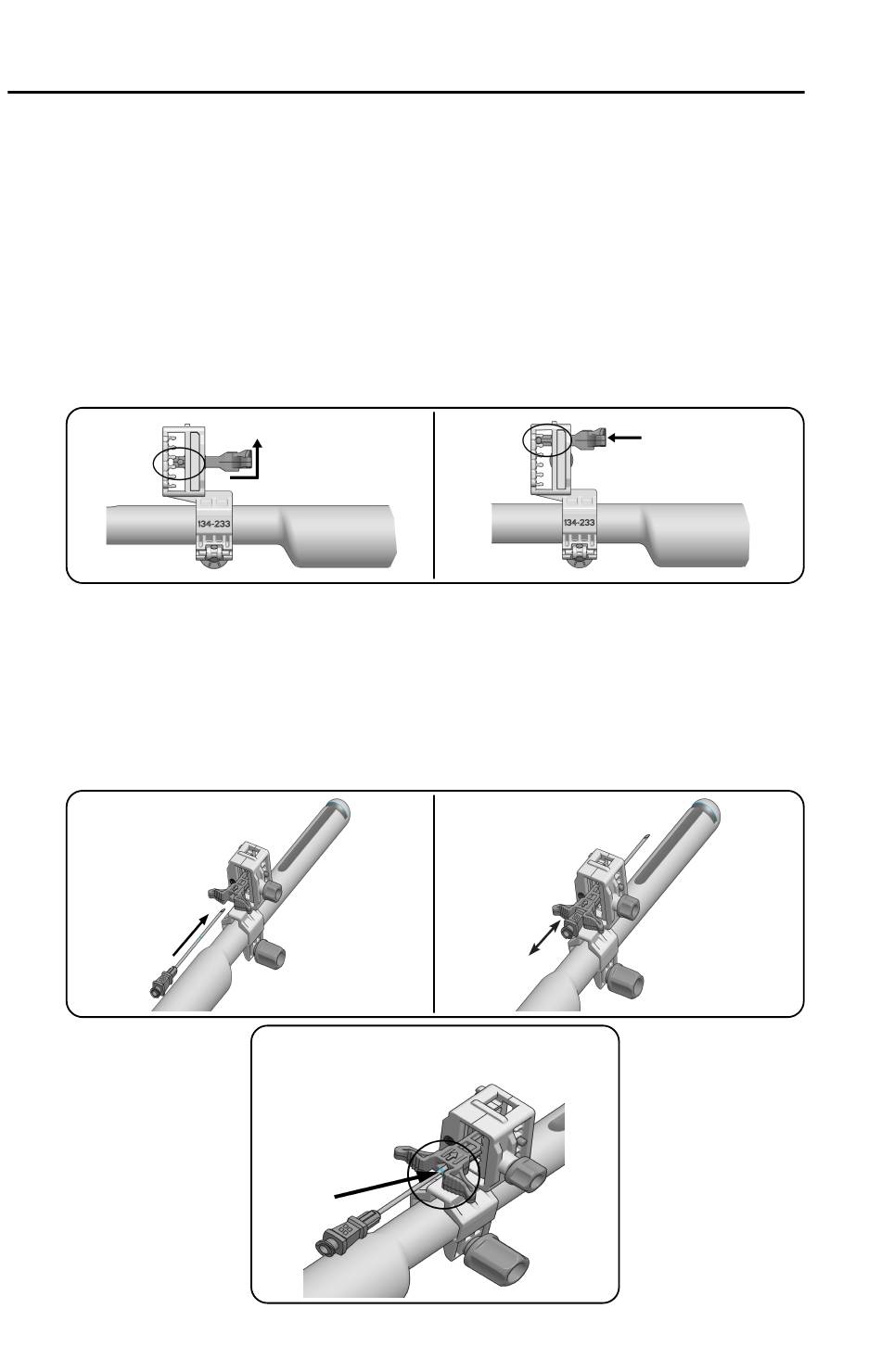 134-233

134-233