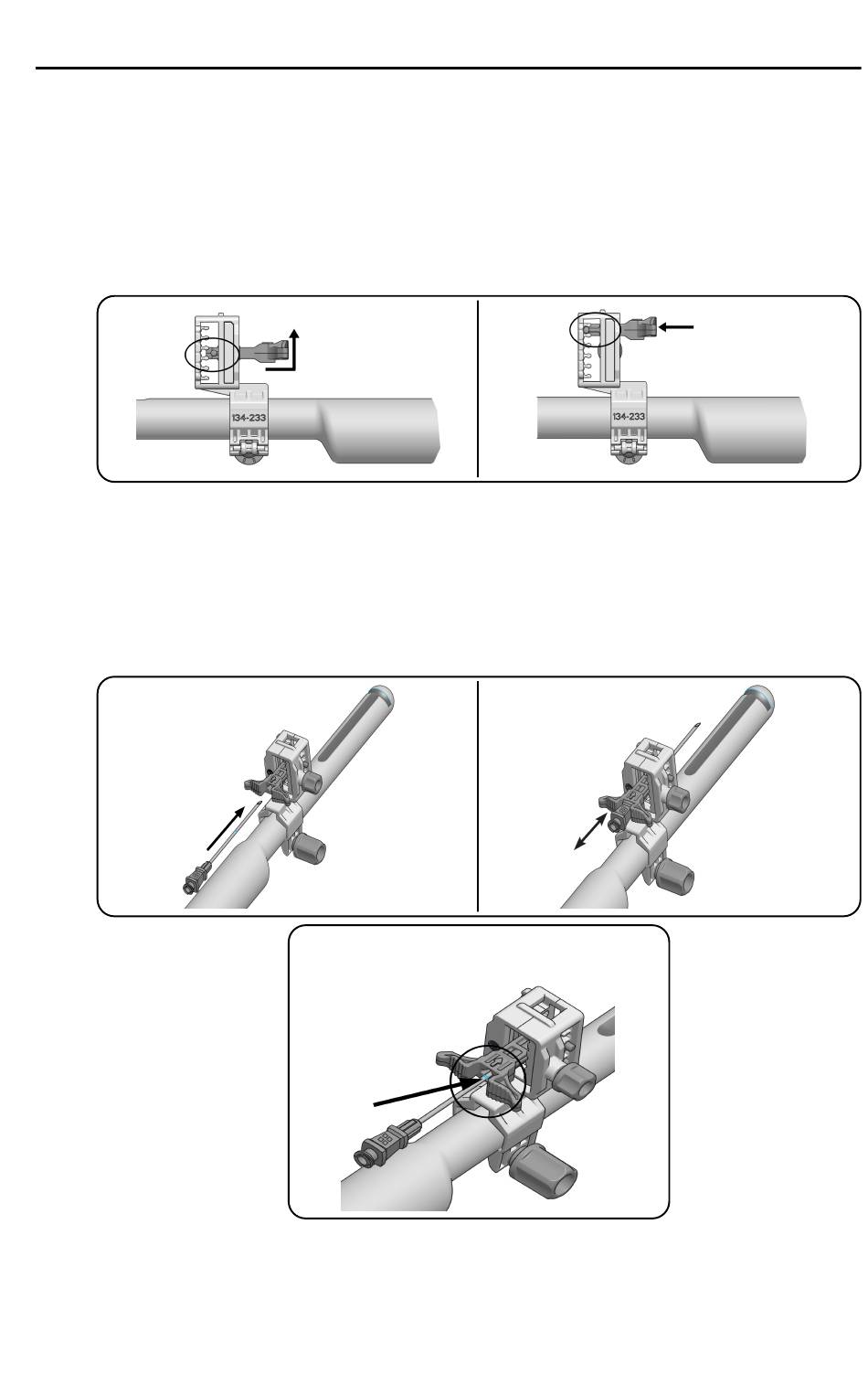 134-233

134-233