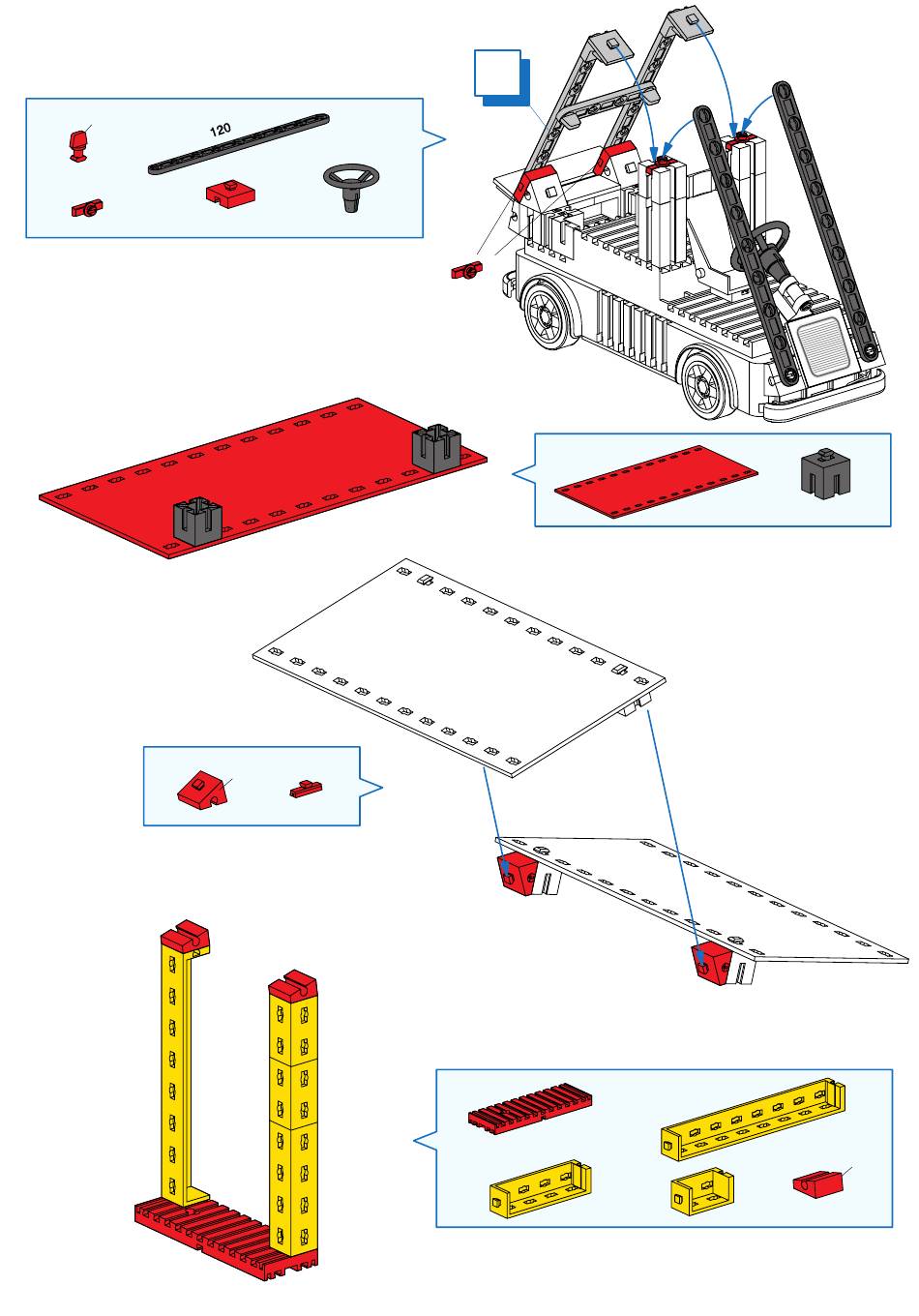 120