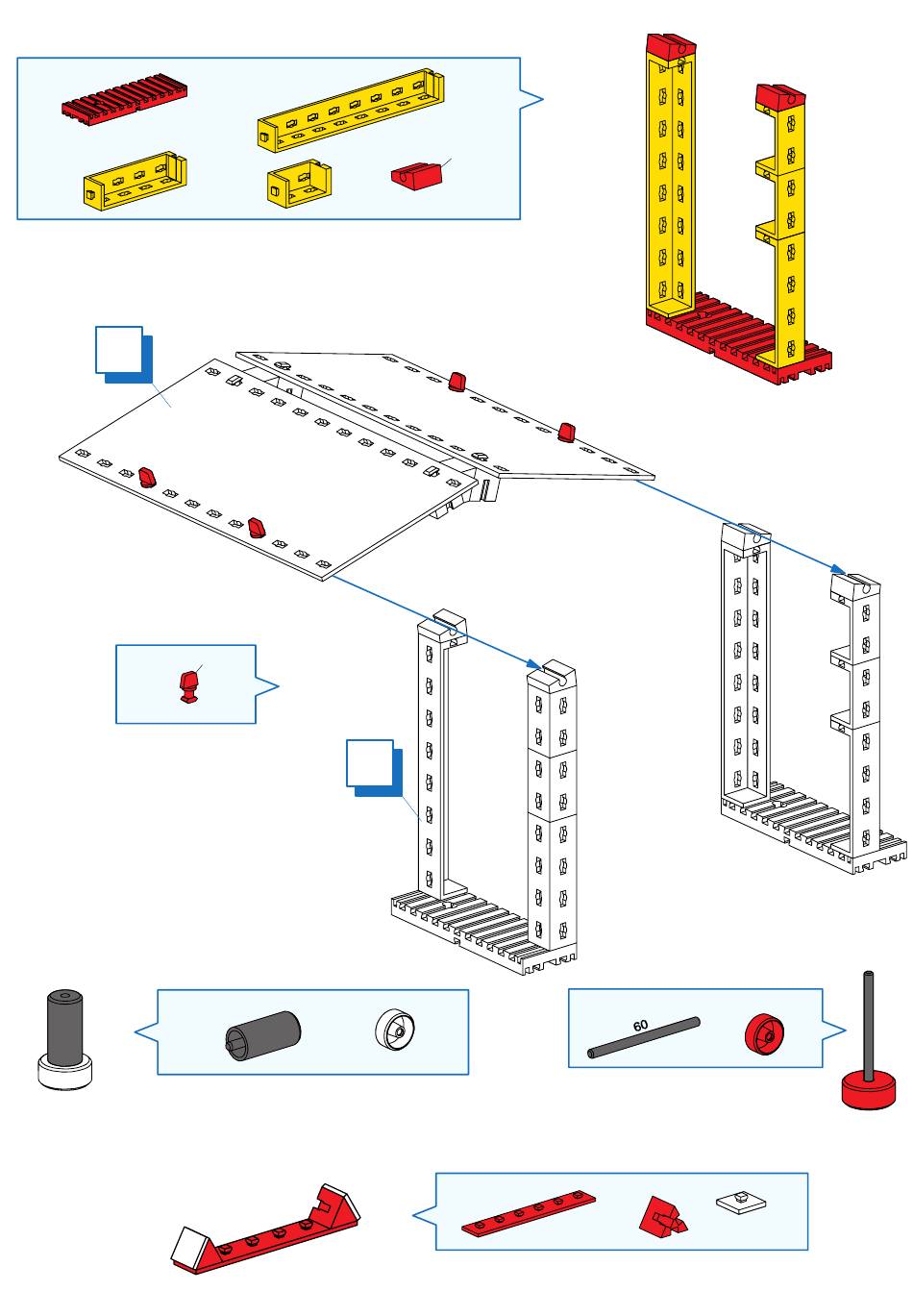 60