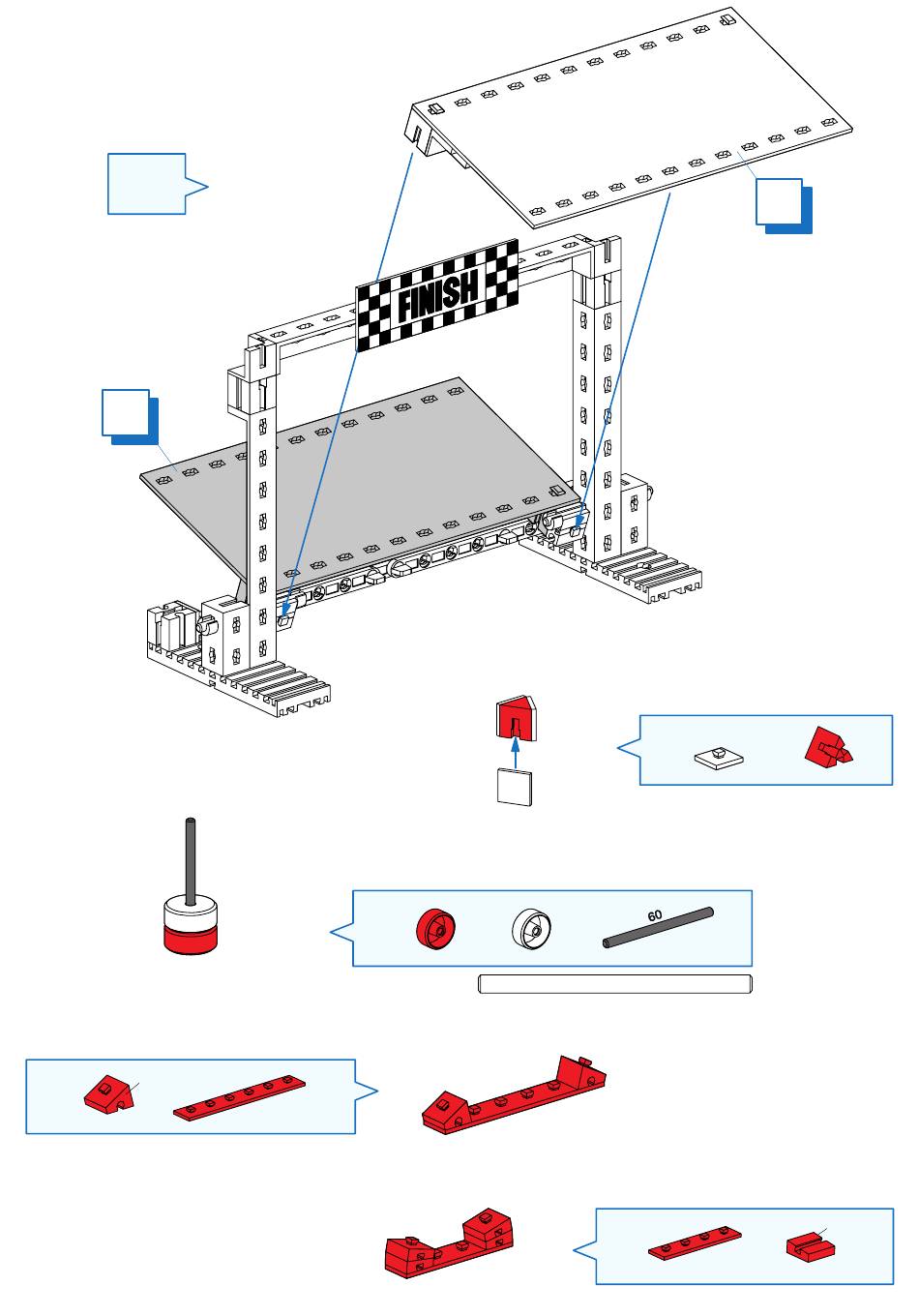 FINISH

60