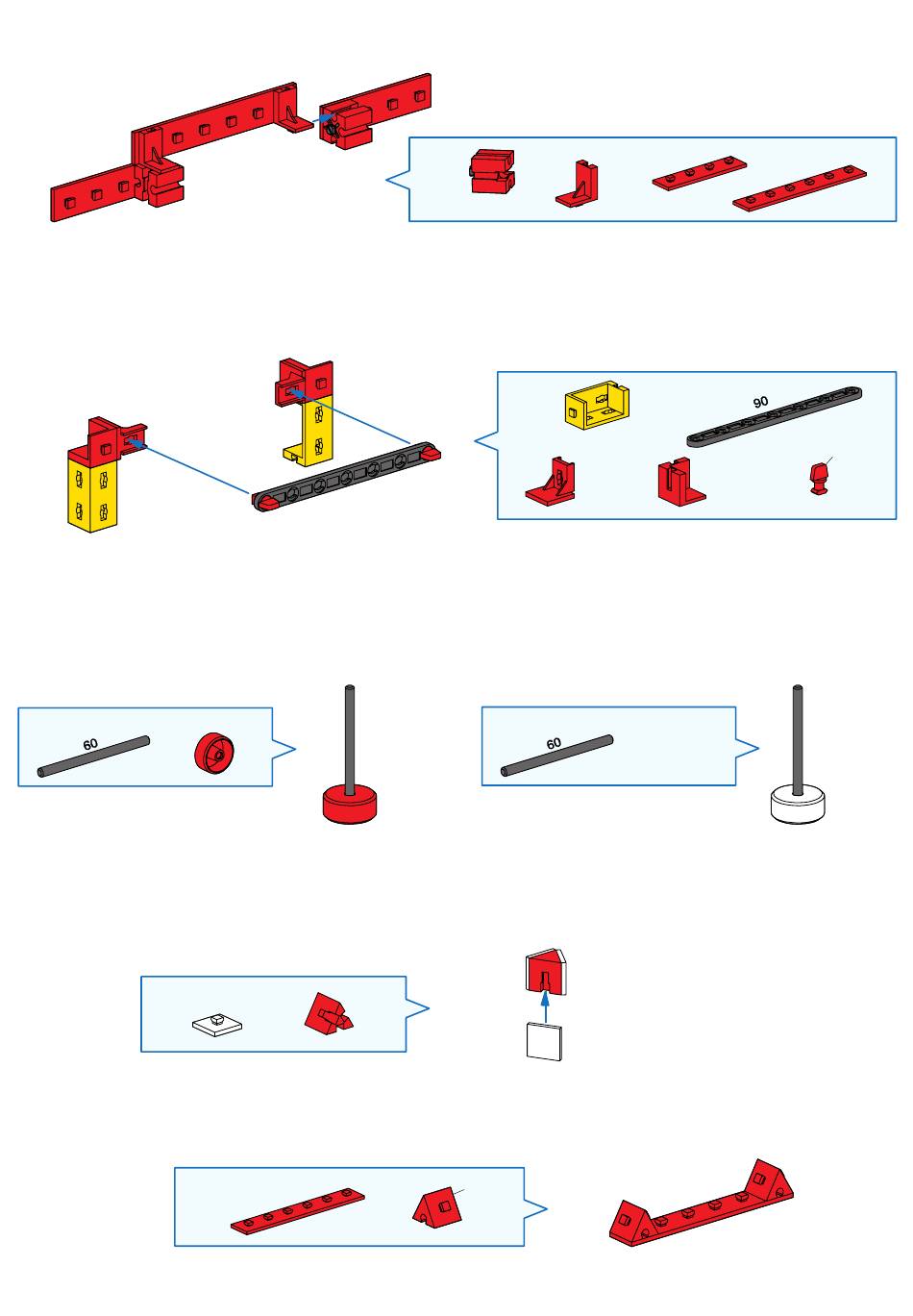 90

60

60