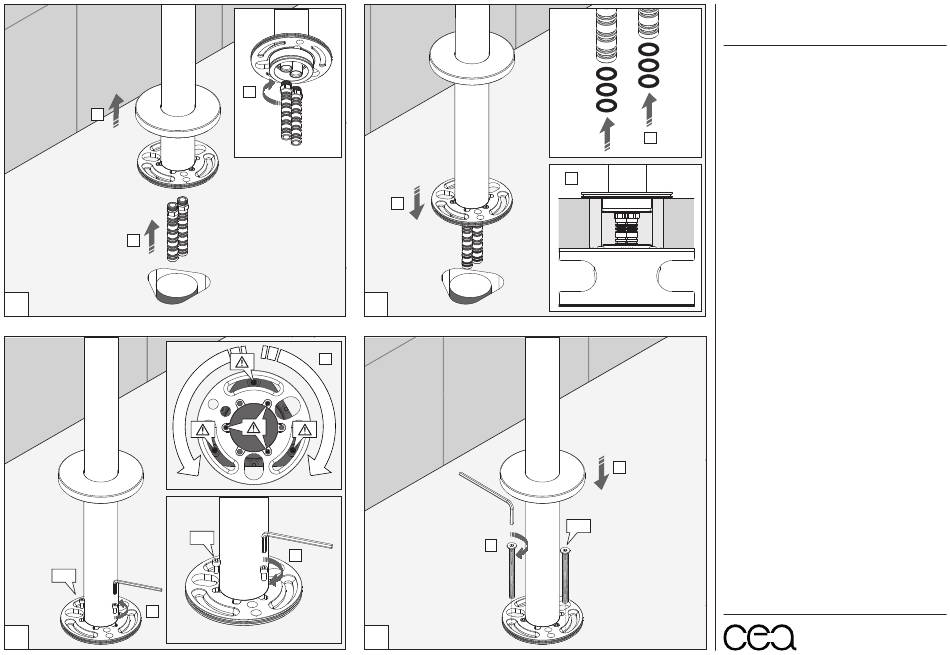 cea