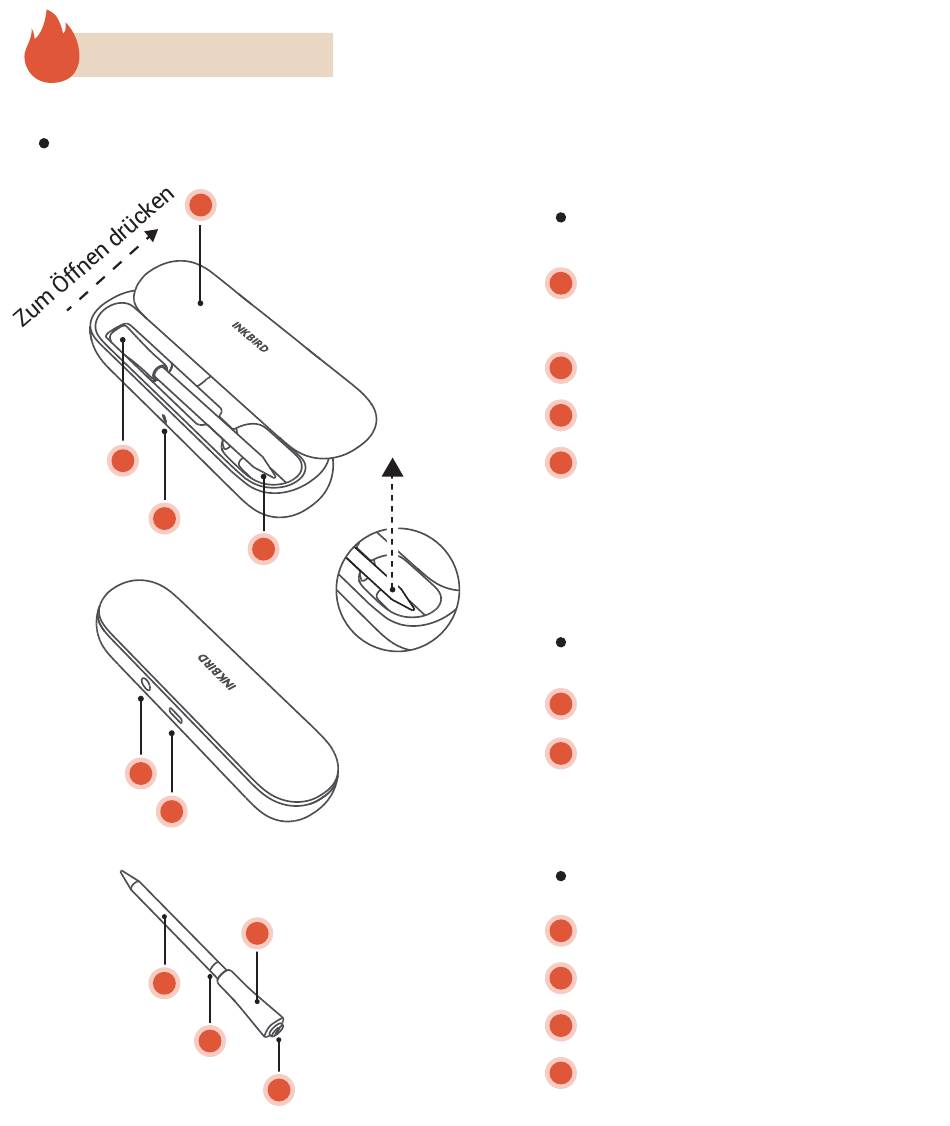 Zum Öffnen drücken

INKBIRD

INKBIRD