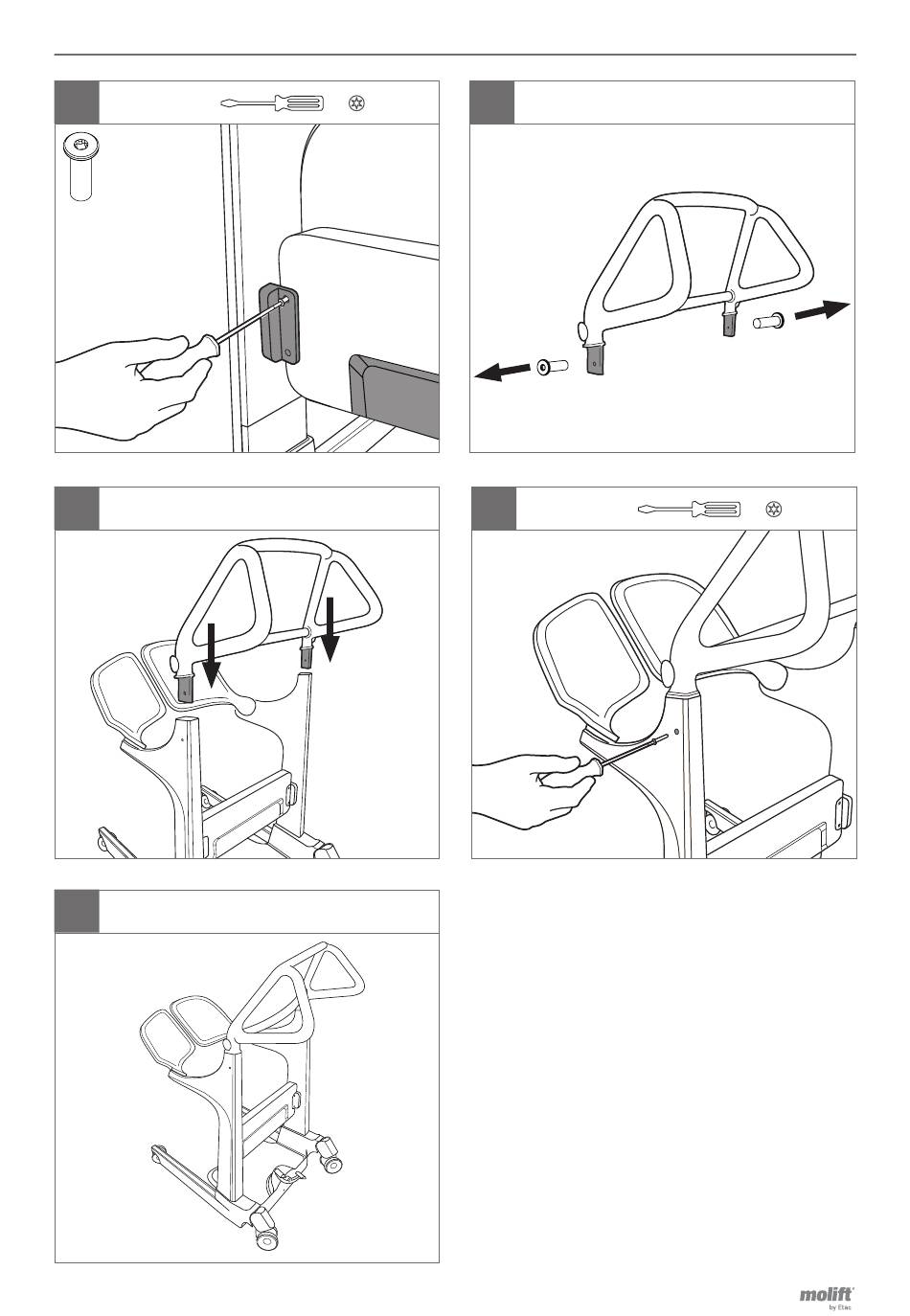 molift
by Etac