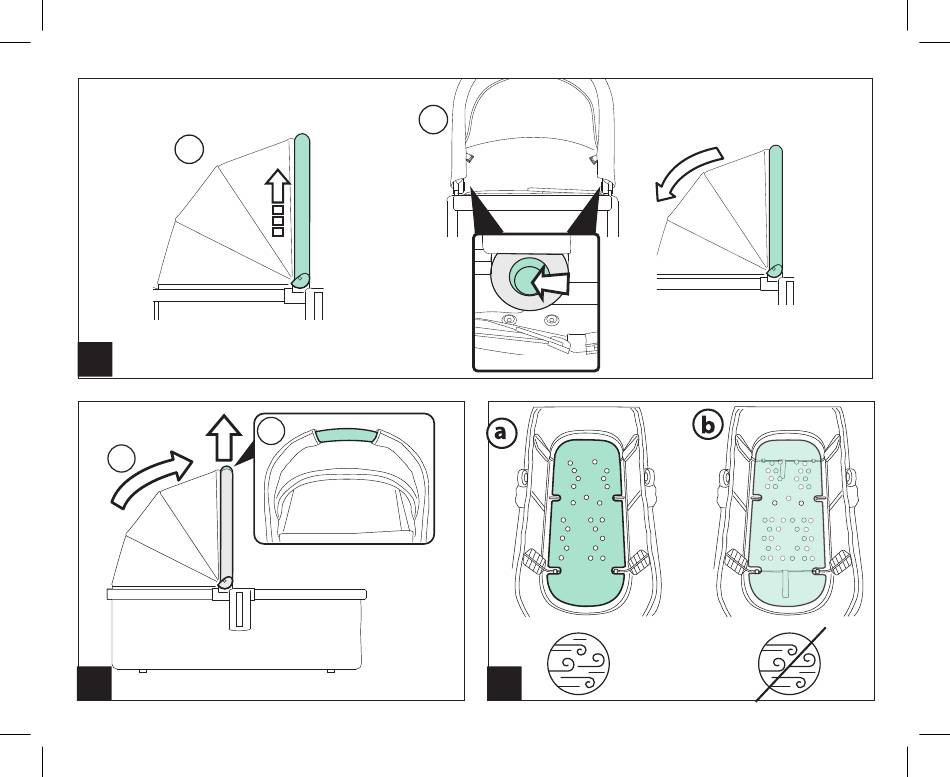 a

b