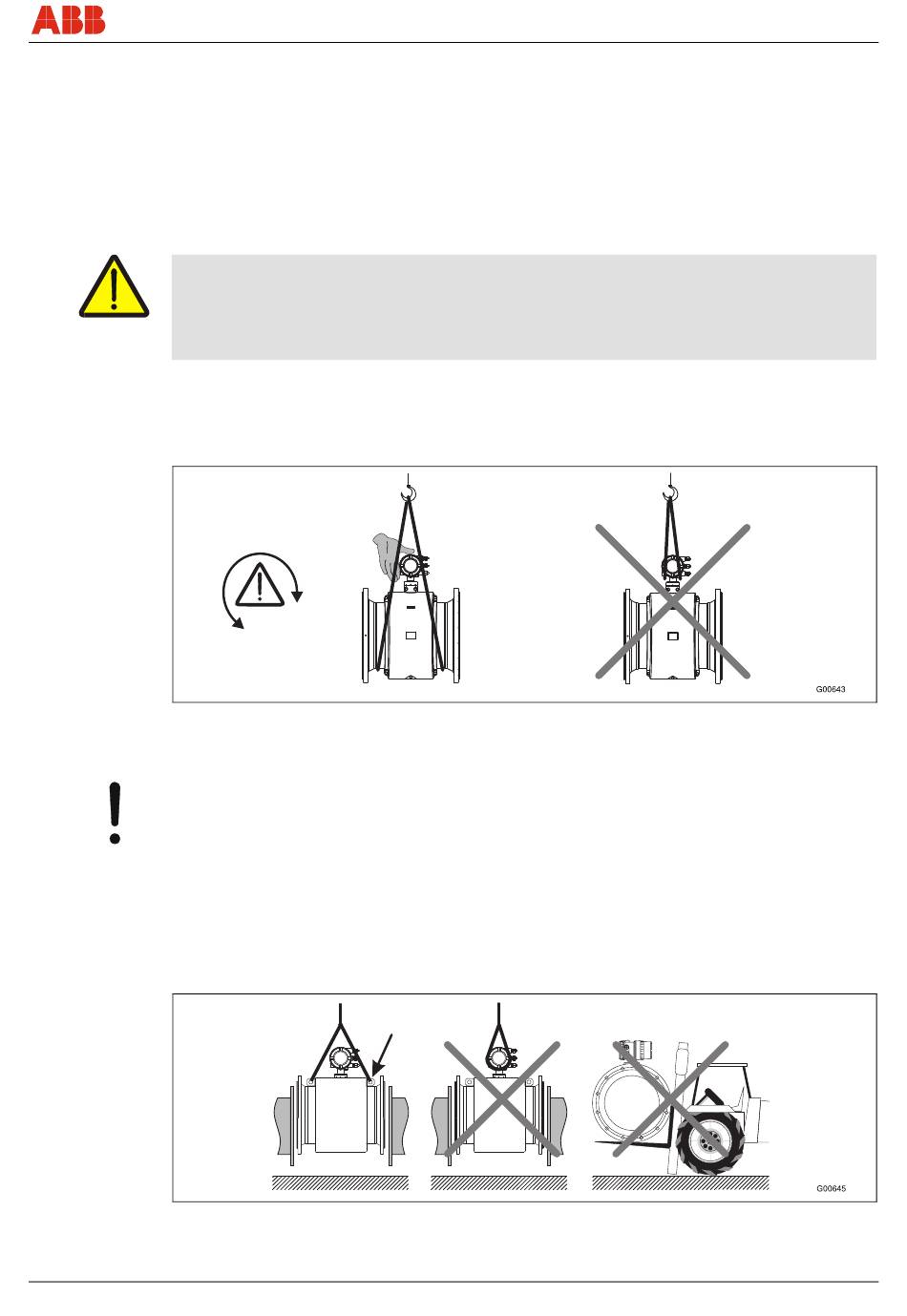 ABB

G00643

G00645