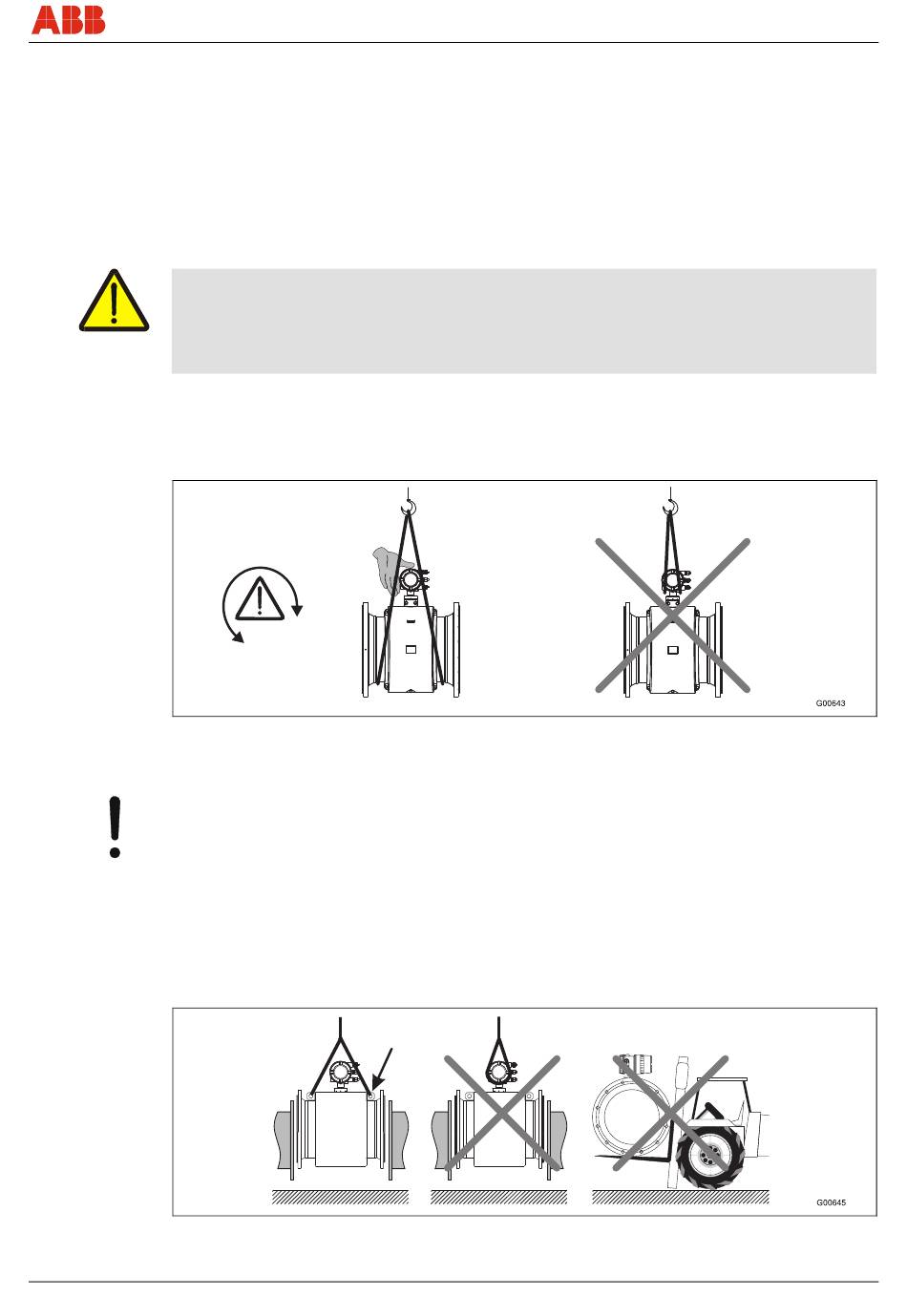 ABB

G00643

G00645