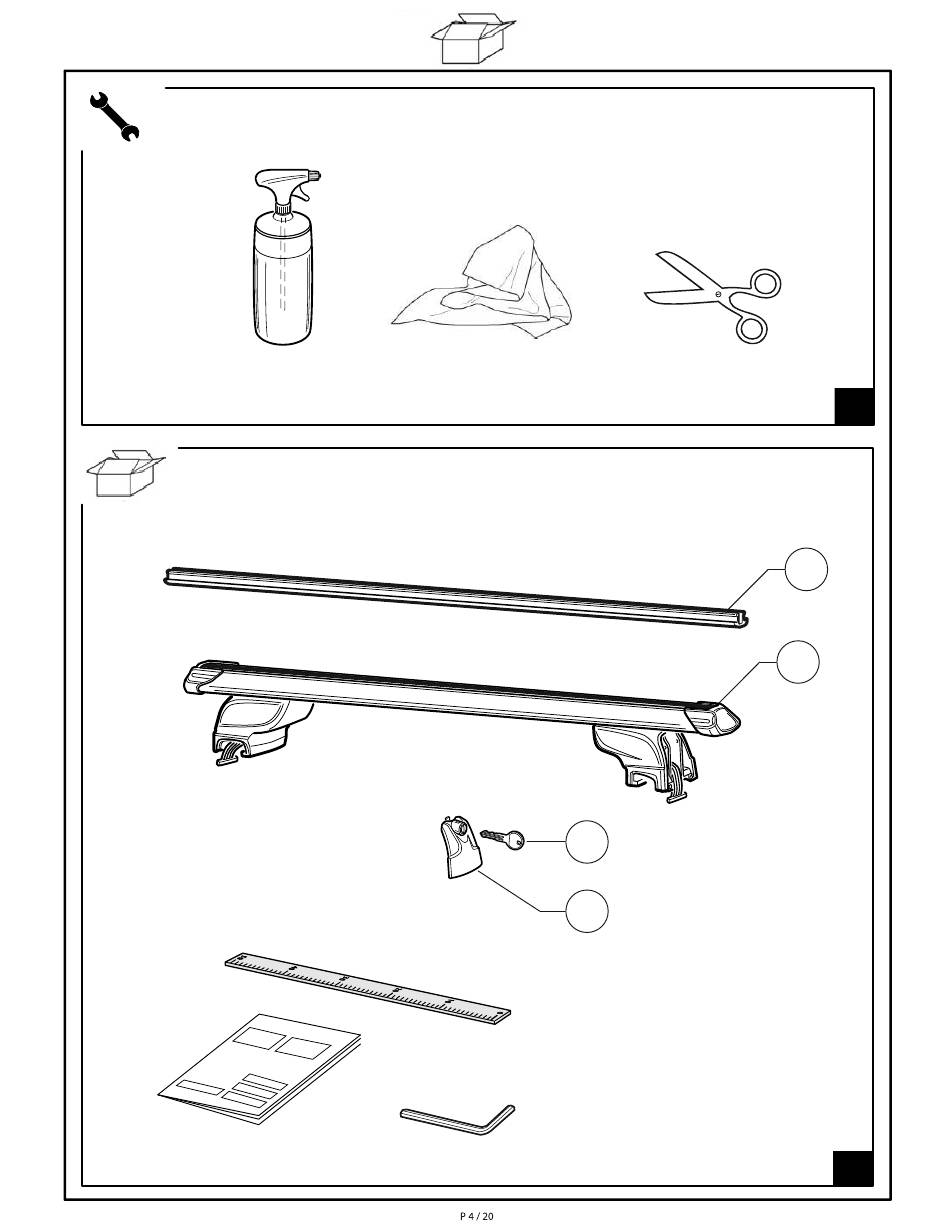 P 4 / 20