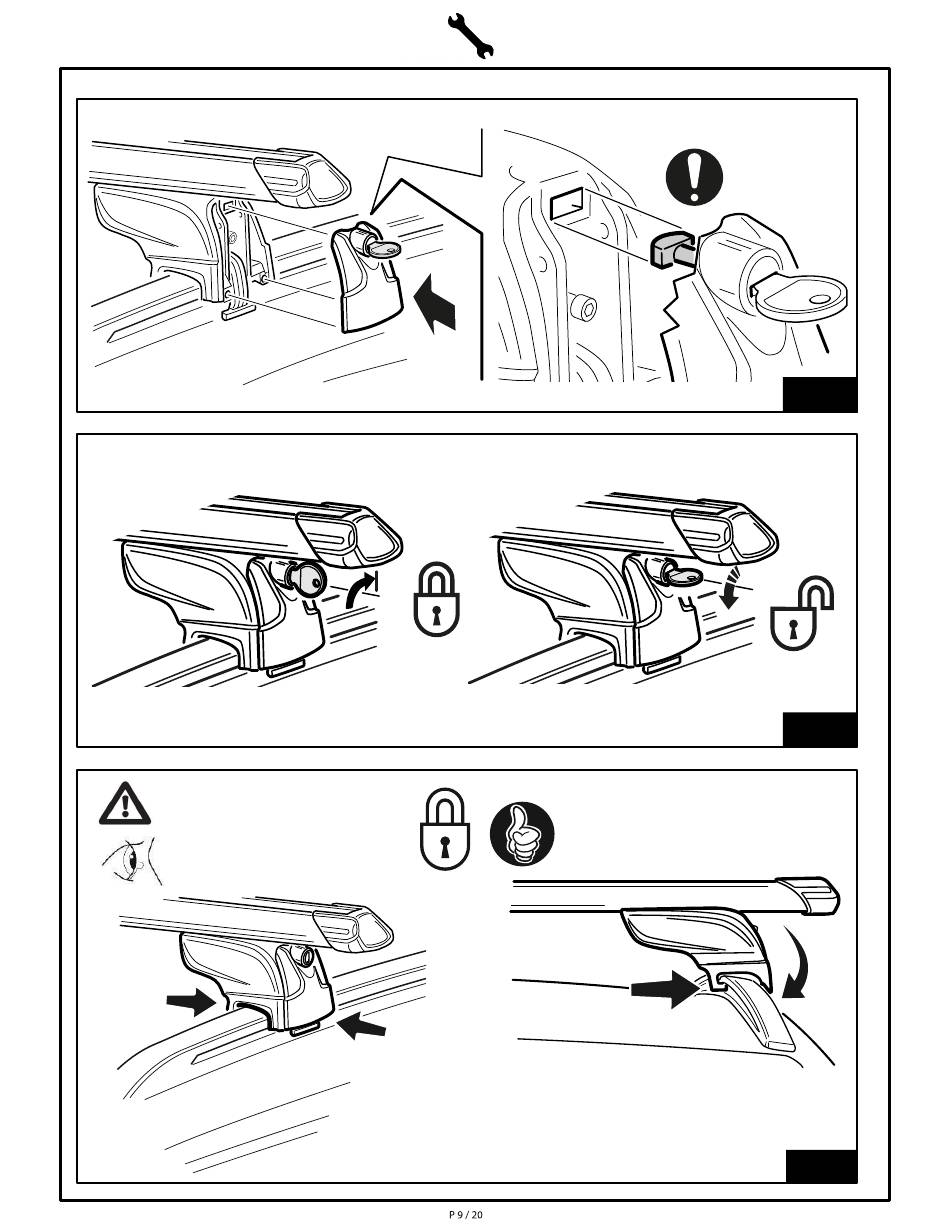 P 9 / 20