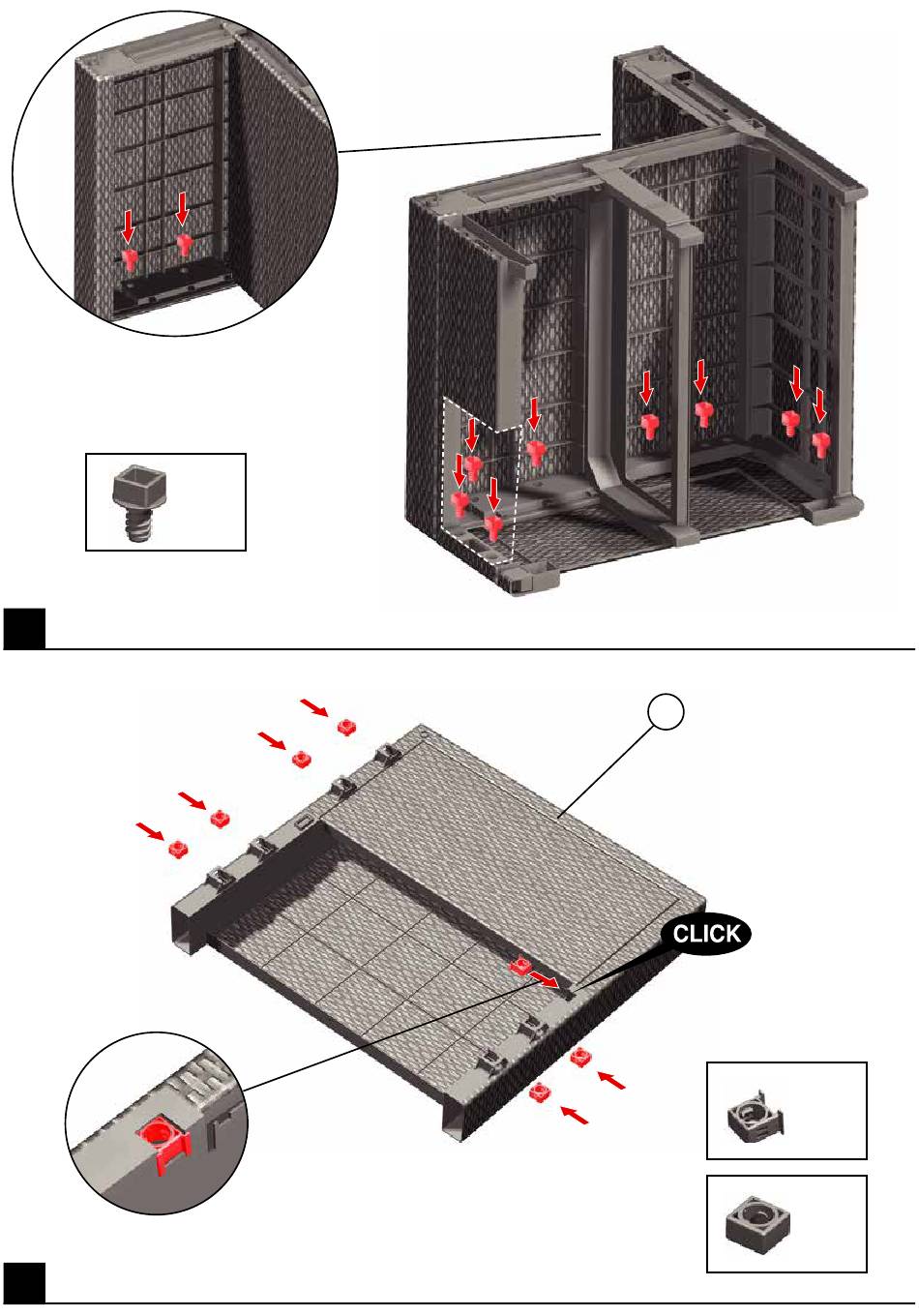 CLICK